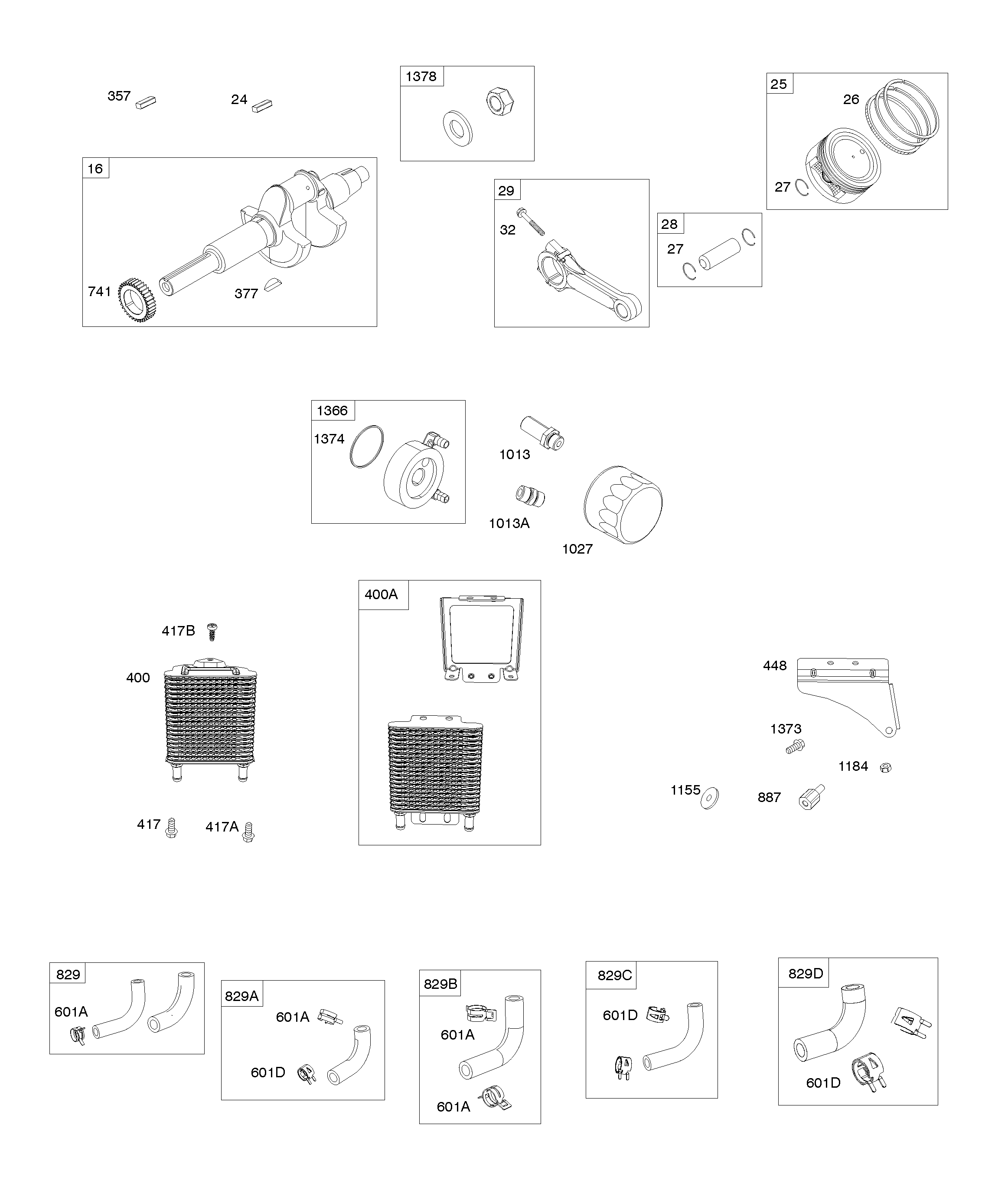 357

24

1378

25

26

27

16

741

377

29

32

28

27

1366

1374

1013

1013A

1027

417B

400

417

417A

400A

448

1373

1184

1155

887

829

601A

829A

601A

601D

829B

601A

601A

829C

601D

829D

601D