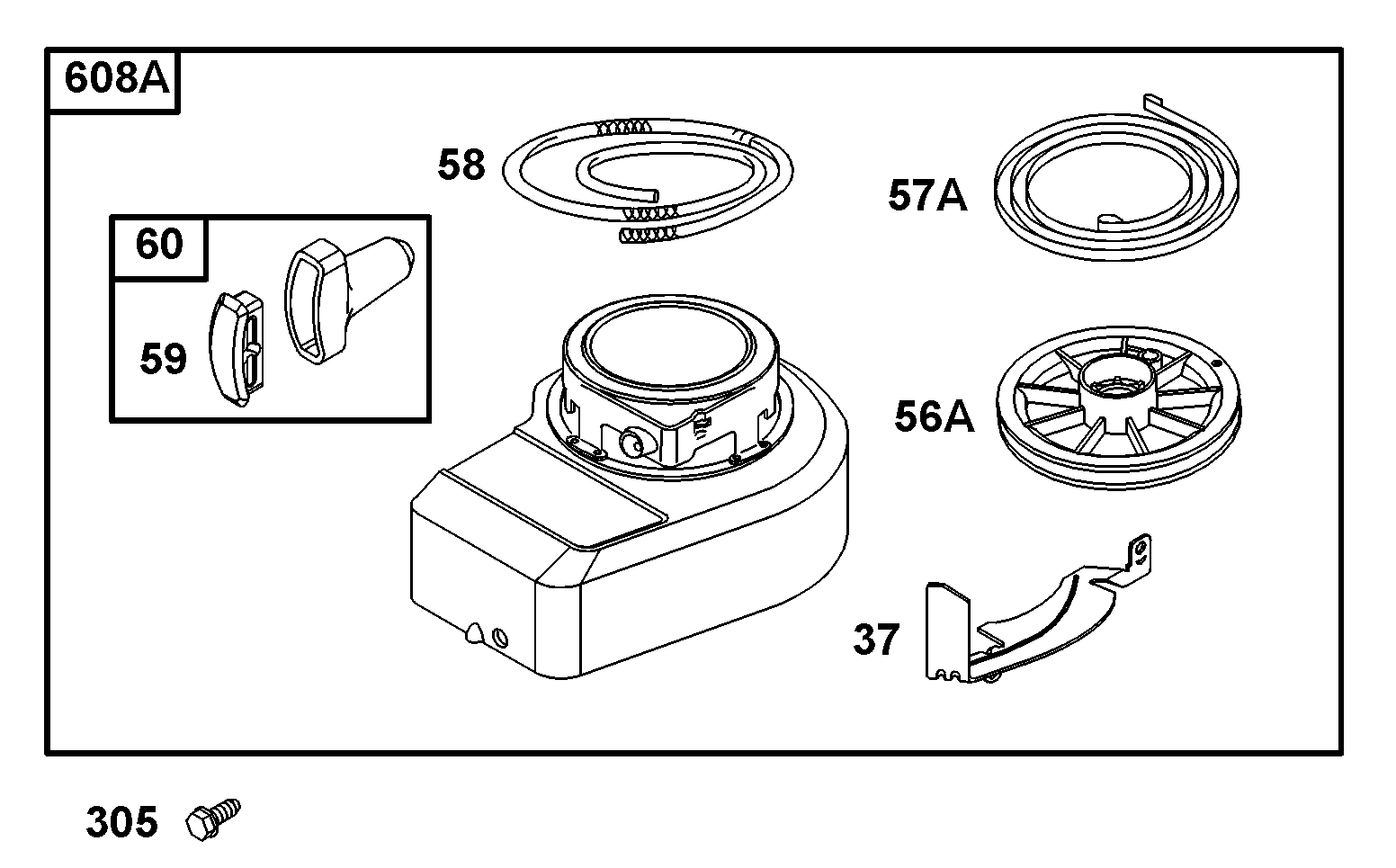 608A

58

57A

60

59

56A

37

305