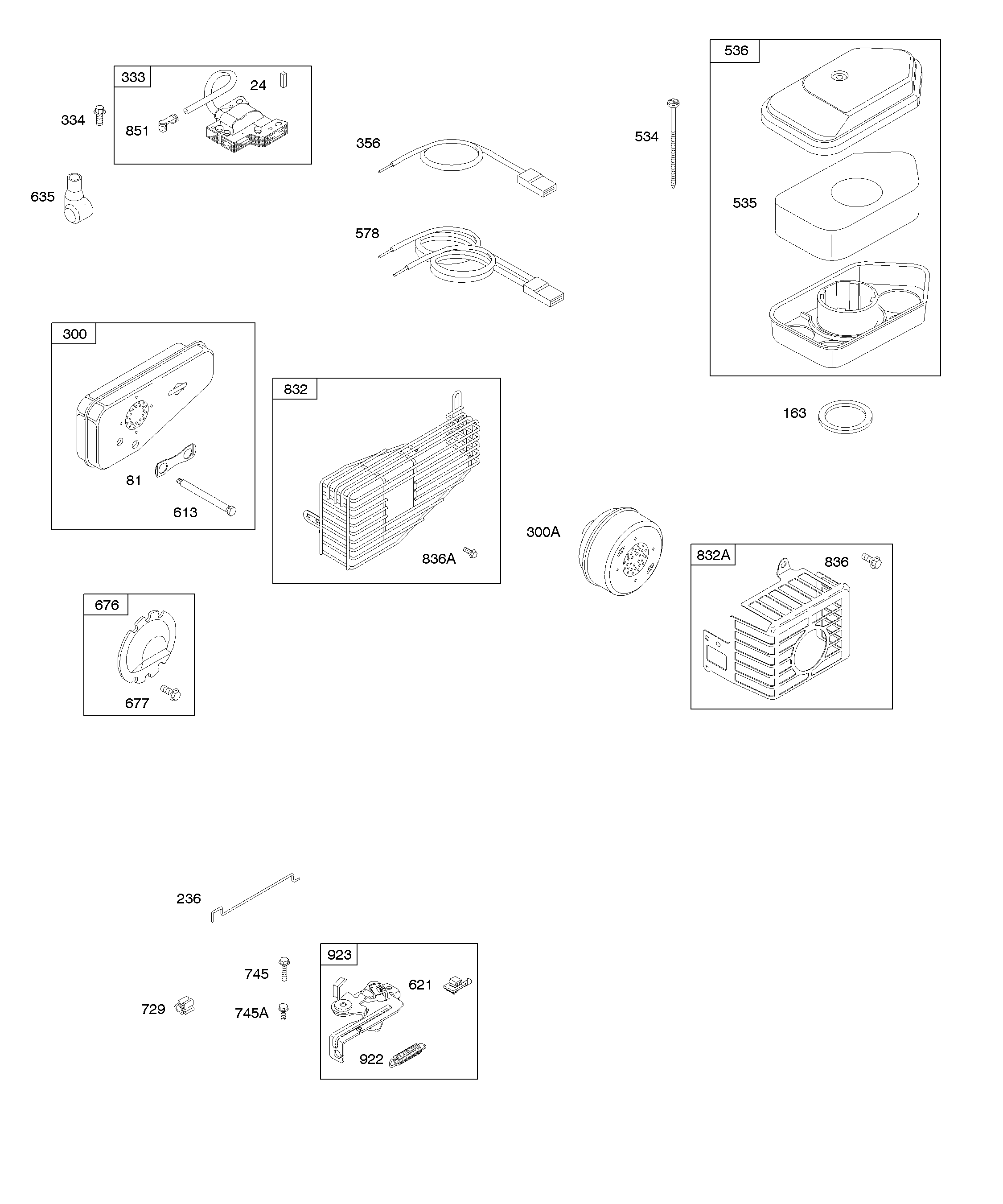 333
24
334
851
635
356
578
534
536
535
163
300
81
613
832
836A
300A
832A
836
676
677
236
745
729
745A
923
621
922