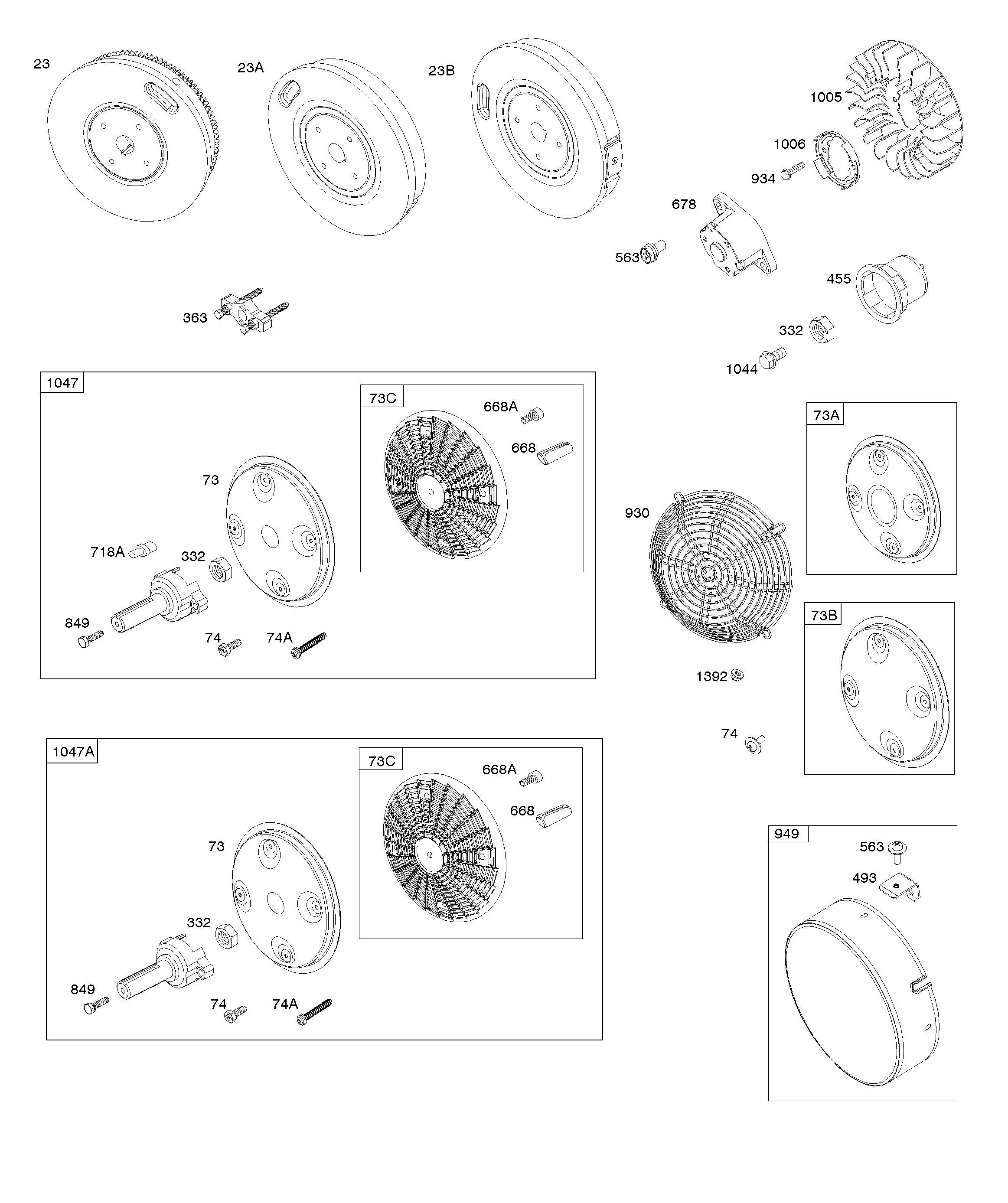 23

23A

23B

1005

1006

934

678

563

455

363

332

1044

1047

73C

668A

668

73

718A

332

849

74

74A

73A

930

73B

1392

74

1047A

73C

668A

668

73

332

849

74

74A

949

563

493