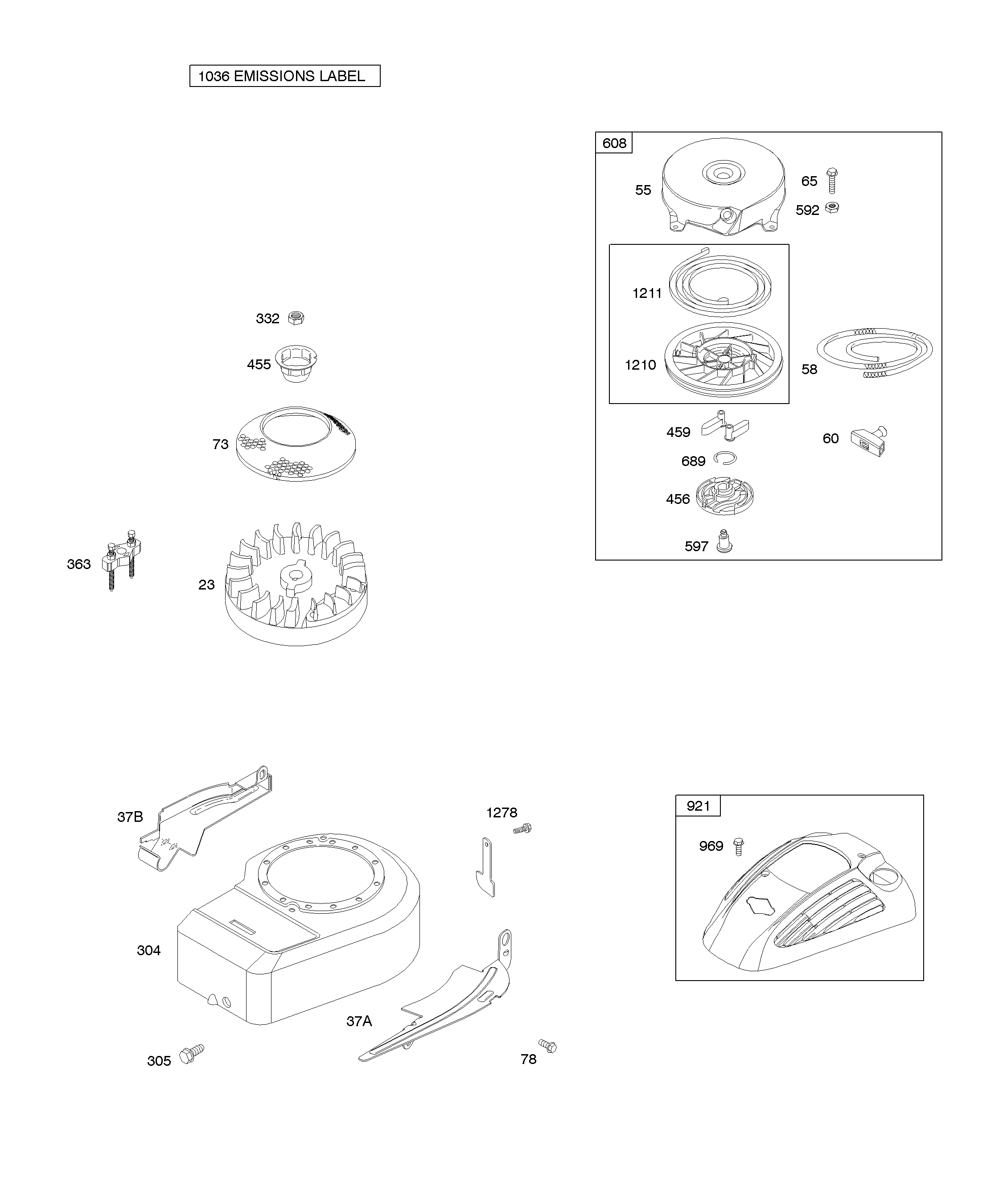 1036 EMISSIONS LABEL

608
55
65
592
1211
1210
58
459
60
689
456
597

332
455
73
363
23

37B
1278
304
37A
305
78

921
969