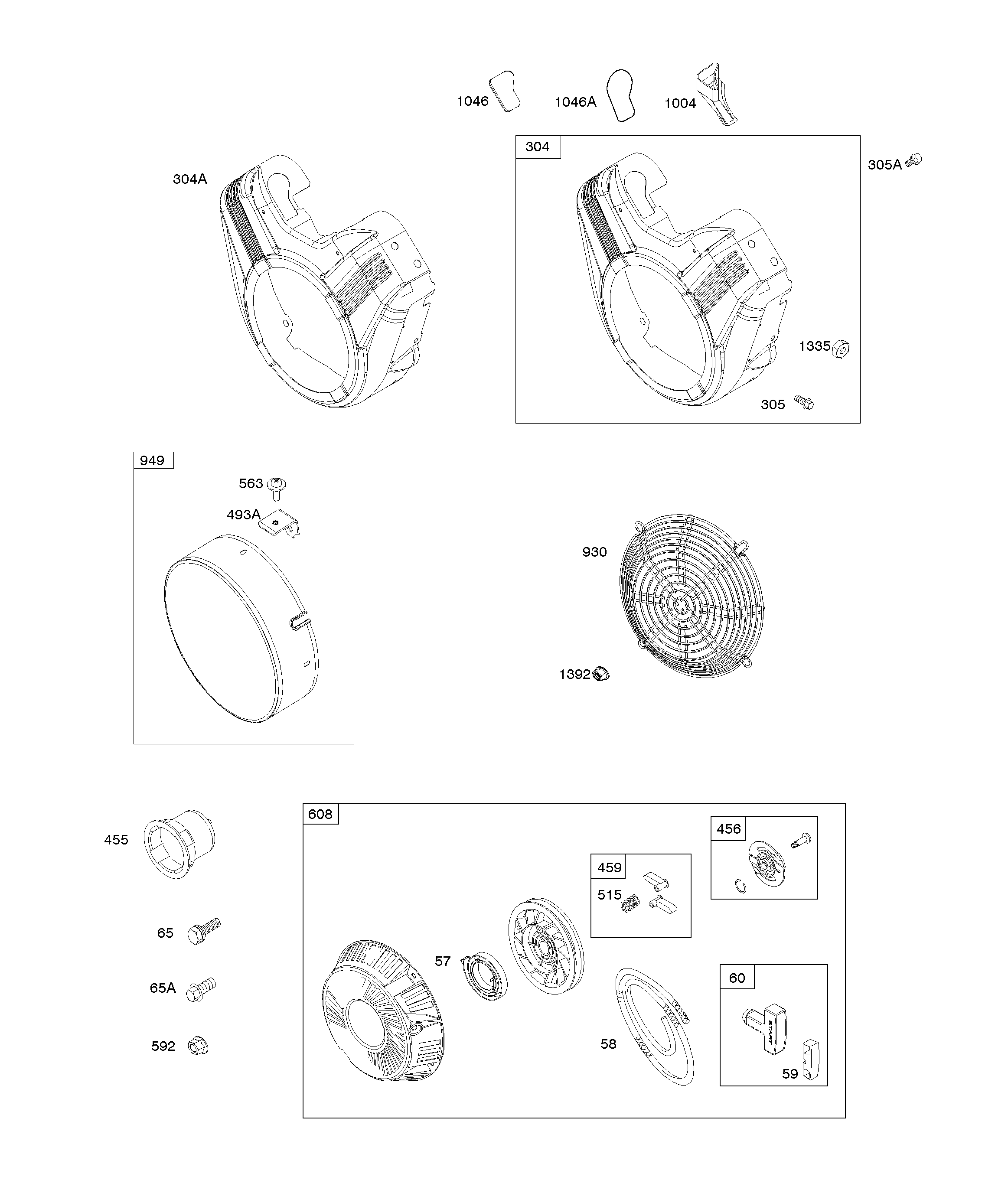 1046
1046A
1004
304A
304
305A
1335
305
949
563
493A
930
1392
455
65
65A
592
608
456
459
515
57
58
60
START
59