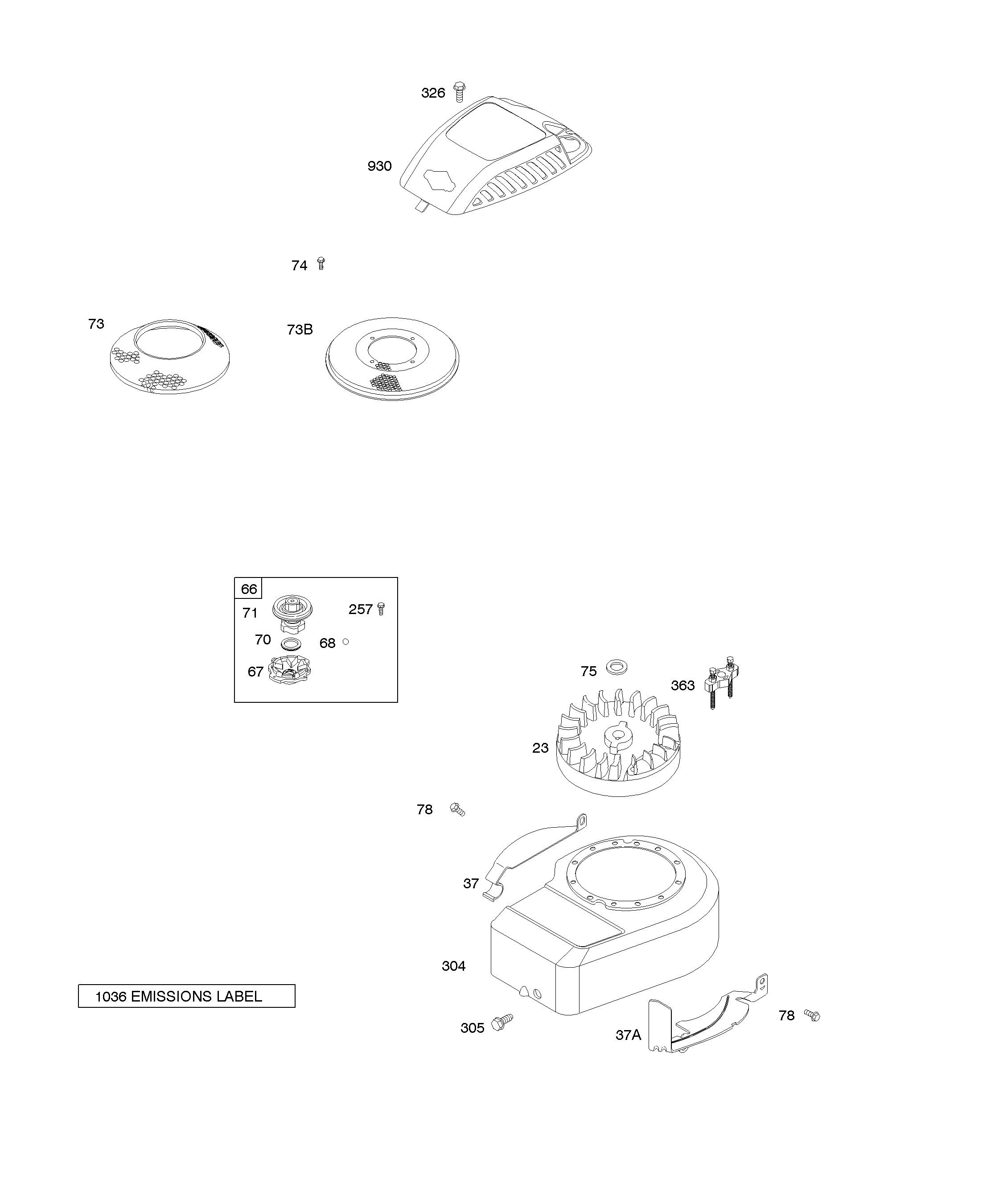 326

930

74

73

73B

66

71

257

70

68

67

75

363

23

78

37

304

1036 EMISSIONS LABEL

305

37A

78