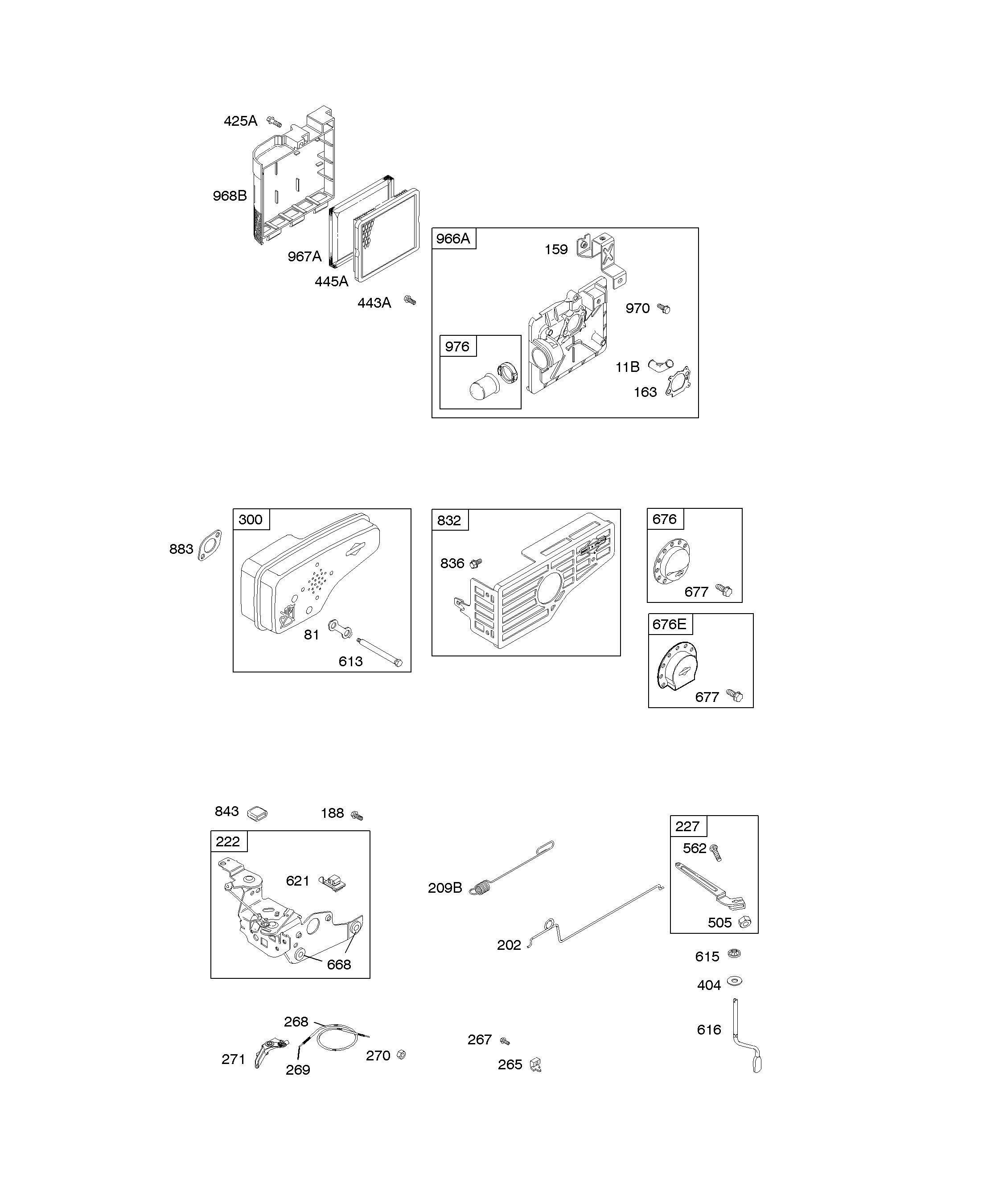 425A
968B
967A
445A
443A
966A
159
970
976
11B
163

883
300
81
613
832
836
676
677
676E
677

843
188
222
621
668
209B
202
227
562
505
615
404
616
268
271
269
270
267
265