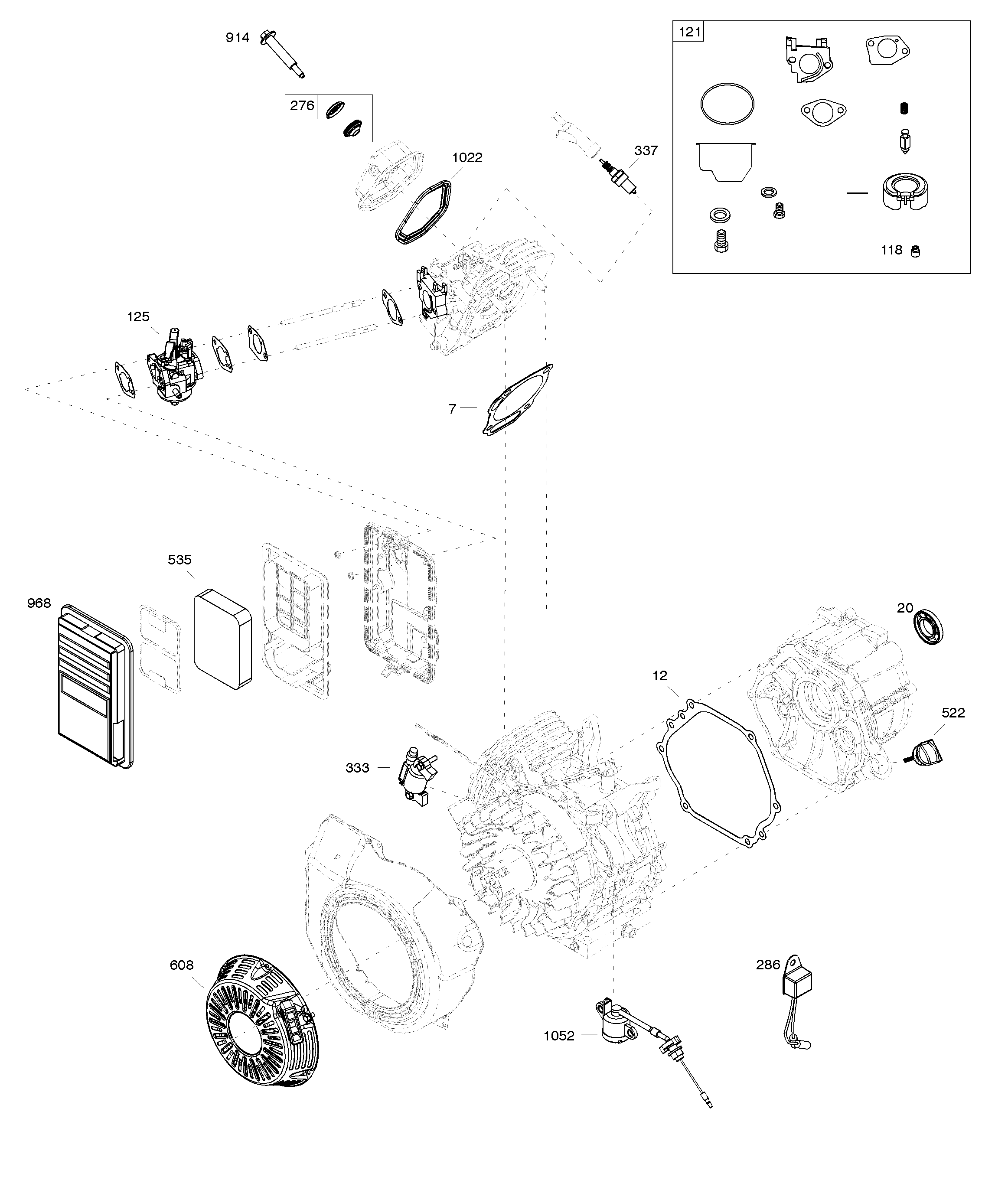 914

276

1022

337

121

118

125

7

535

968

20

12

522

333

608

286

1052