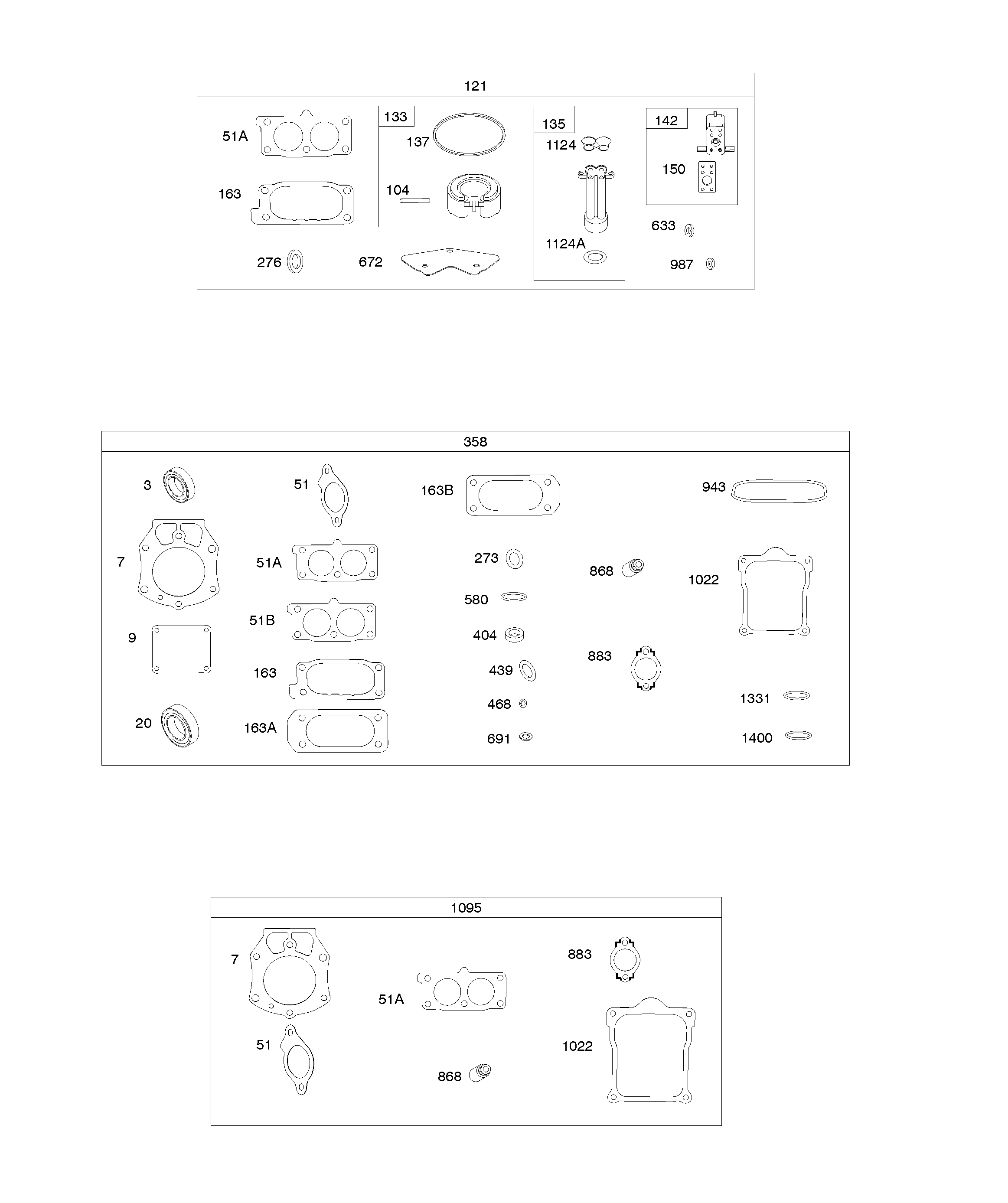 121

51A

163

276

133

137

104

672

135

1124

1124A

142

150

633

987

358

3

7

9

20

51

51A

51B

163

163A

163B

273

580

404

439

468

691

868

883

943

1022

1331

1400

1095

7

51

51A

868

883

1022