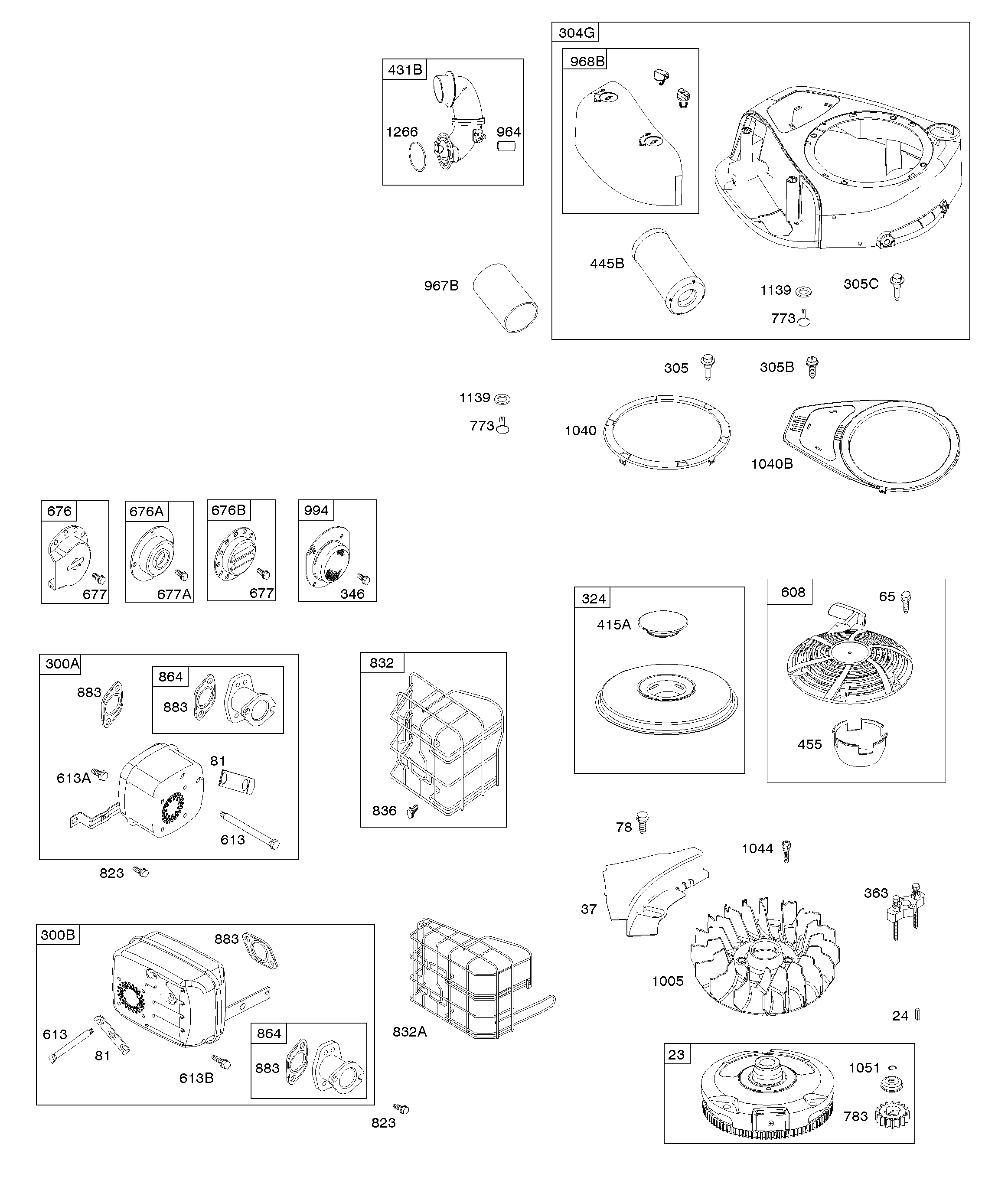 431B
1266
964

304G
968B
445B
1139
305C
773

967B

305
305B
1139
773
1040
1040B

676
677

676A
677A

676B
677

994
346

324
415A

608
65
455

300A
883
864
883
613A
81
613
823

832
836

78
1044
37
363
1005
24

300B
883
613
81
613B
864
883

832A
823

23
1051
783