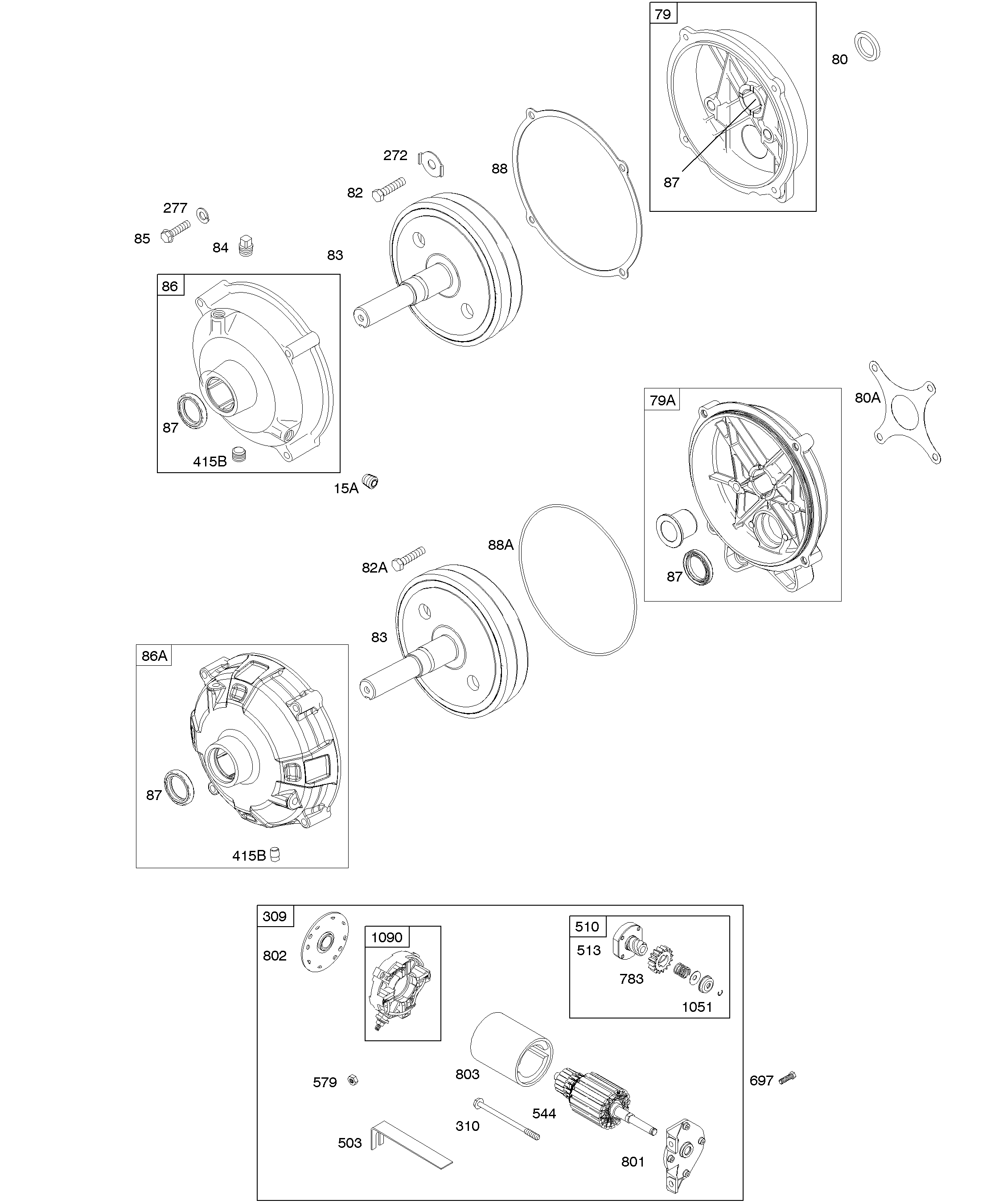 79
80
87
272
88
82
277
85
84
83
86
87
415B
15A
79A
80A
87
88A
82A
83
86A
87
415B
309
802
1090
510
513
783
1051
803
579
697
544
310
503
801