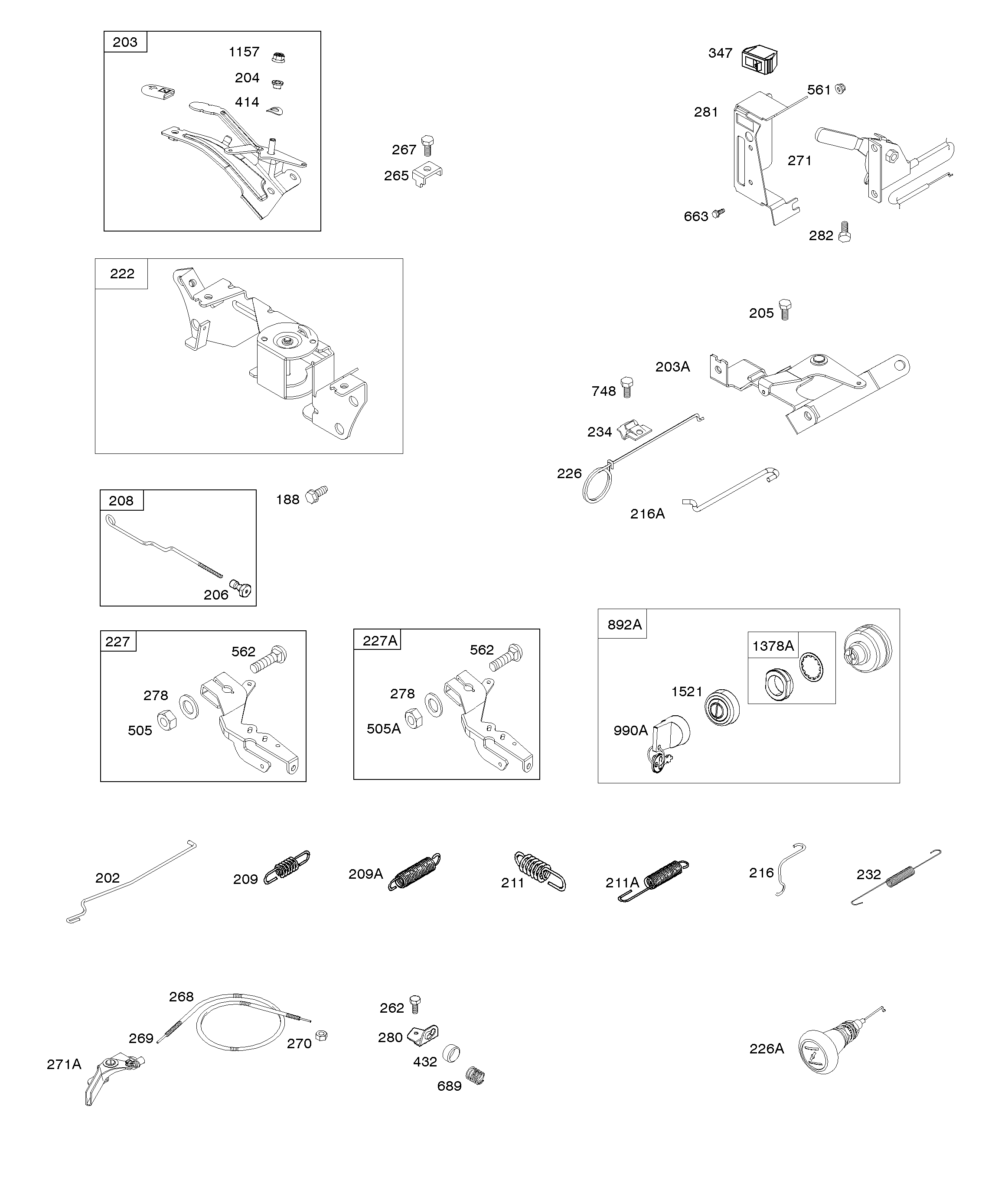 203
1157
204
414

267
265

347
561
281
271
663
282

222

205
203A
748
234
226
216A

208
206
188

227
562
278
505

227A
562
278
505A

892A
1378A
1521
990A

202
209
209A
211
211A
216
232

268
269
270
271A

262
280
432
689

226A