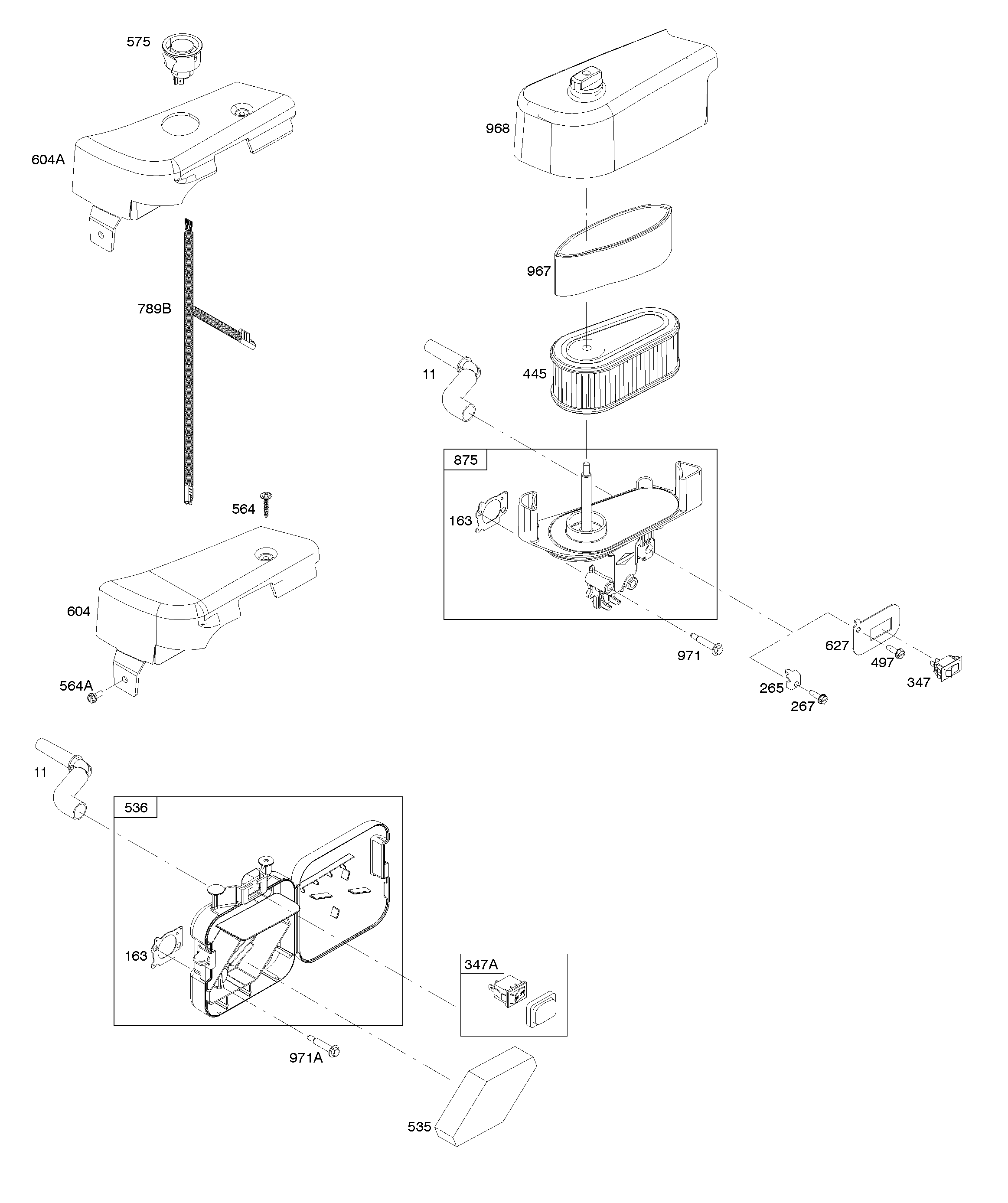 575
604A
789B
564
604
564A
11
536
163
971A
535
347A
968
967
11
445
875
163
971
627
497
347
265
267