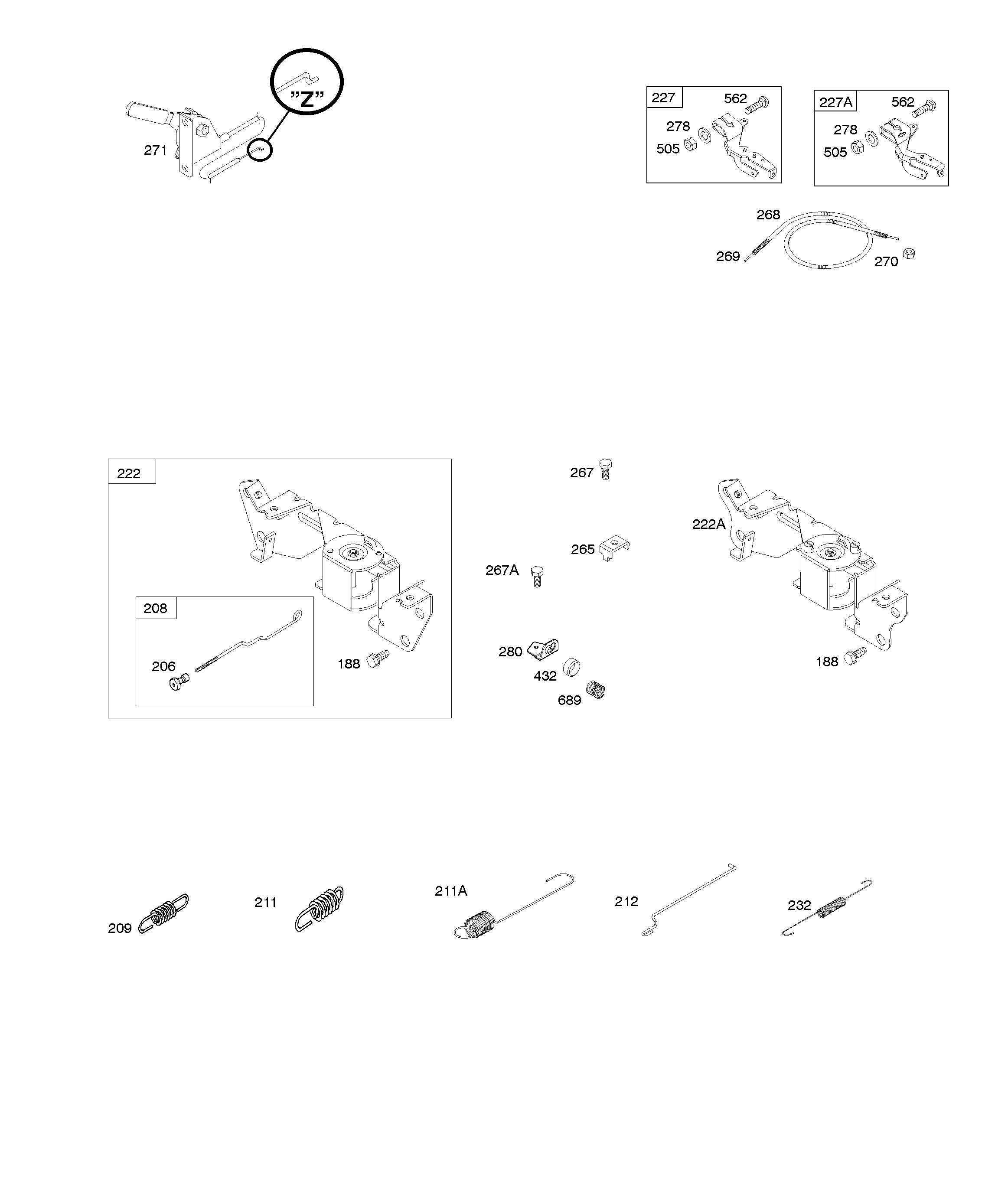 "Z"
271
227
562
278
505
227A
562
278
505
268
269
270
222
208
206
188
267
265
267A
280
432
689
222A
188
209
211
211A
212
232