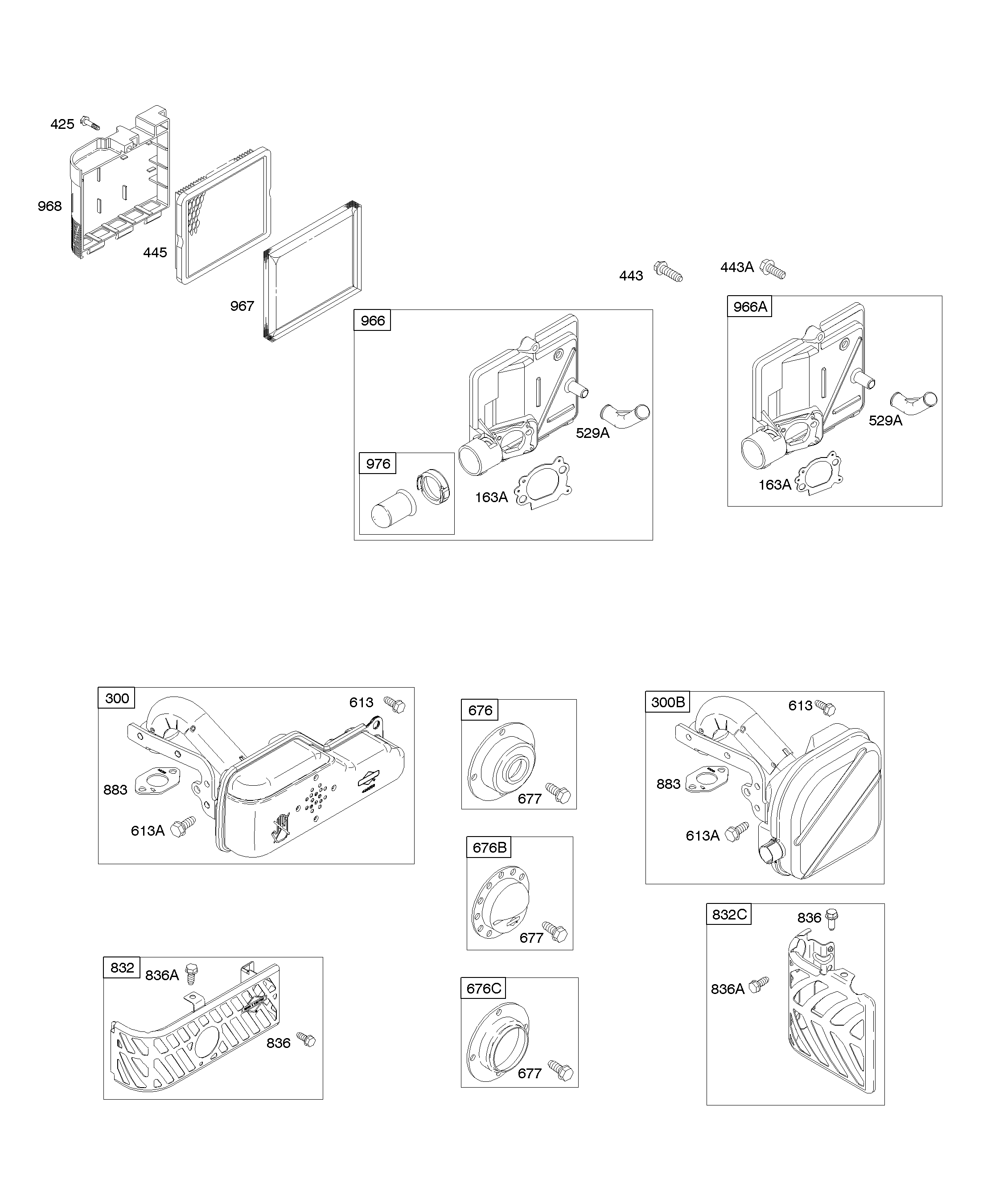 425
968
445
967
443
443A
966
529A
976
163A
966A
529A
163A
300
613
883
613A
676
677
676B
677
676C
677
300B
613
883
613A
832
836A
836
832C
836
836A