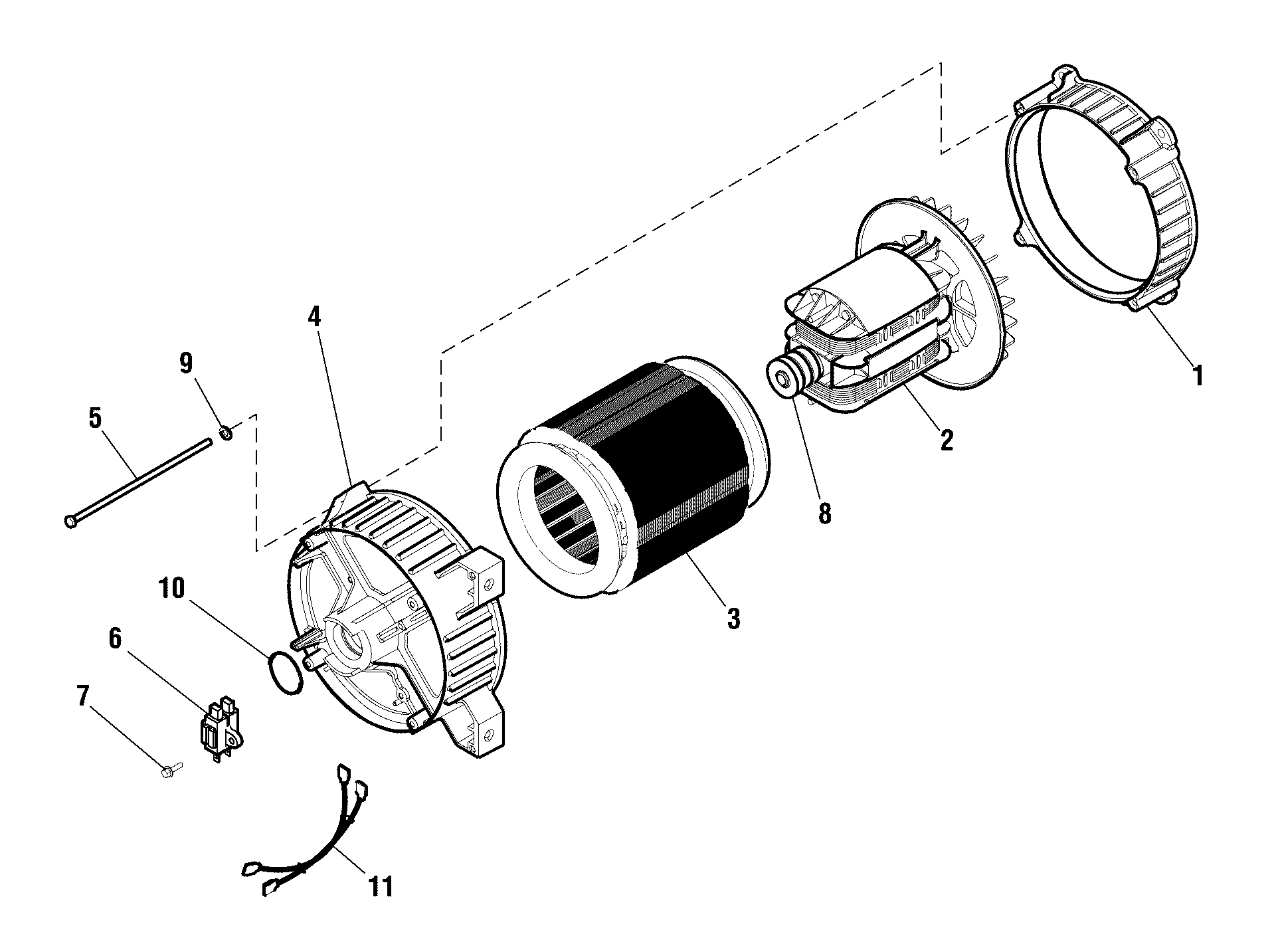 4
9
5
1
2
8
3
10
6
7
11