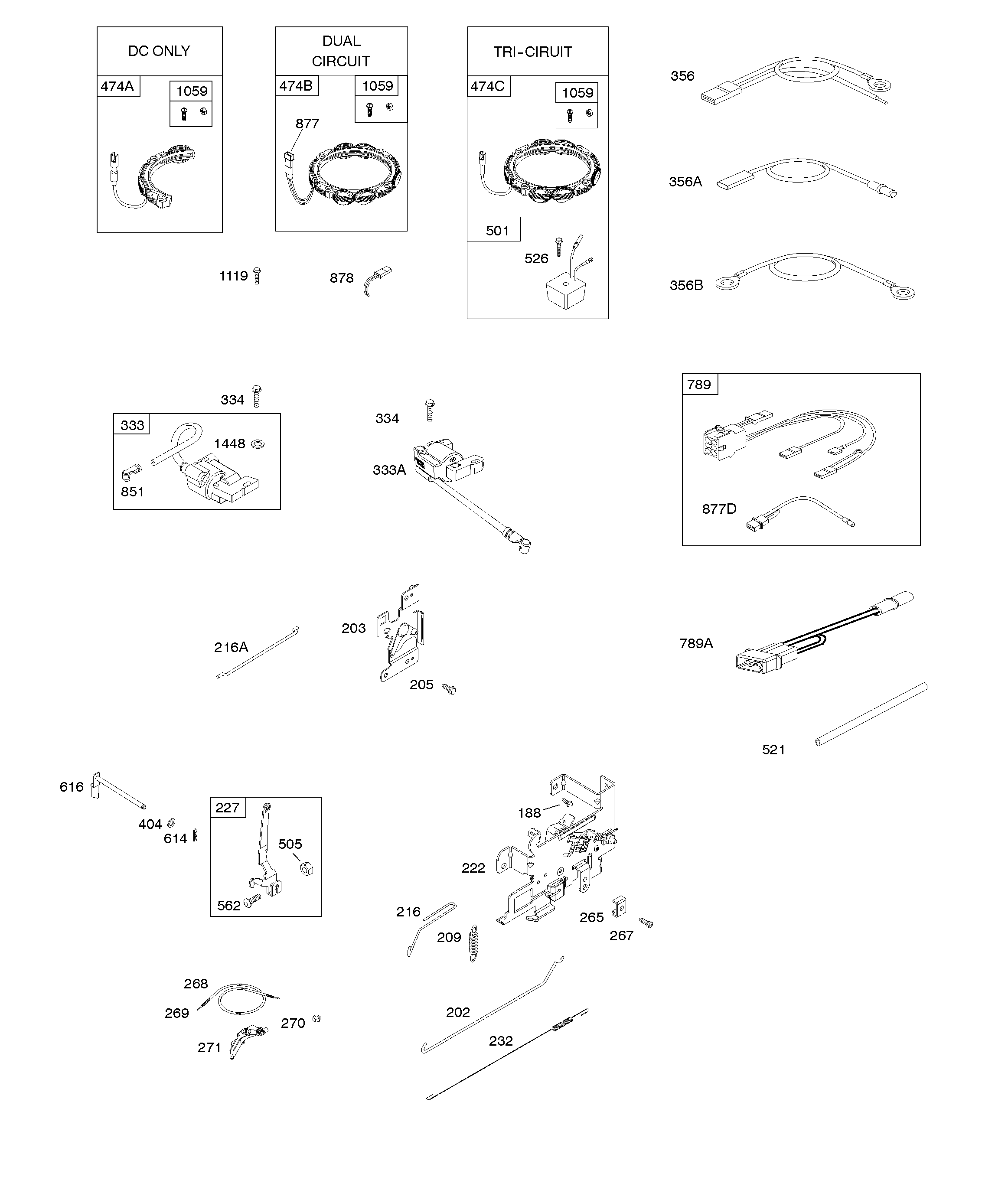 DC ONLY
474A
1059

DUAL CIRCUIT
474B
1059
877

TRI-CIRUIT
474C
1059
501
526

356
356A
356B

1119
878

334
333
1448
851

334
333A

789
877D

216A
203
205

789A

521

616
404
614
227
505
562

188
222
216
209
265
267

268
269
270
271

202
232