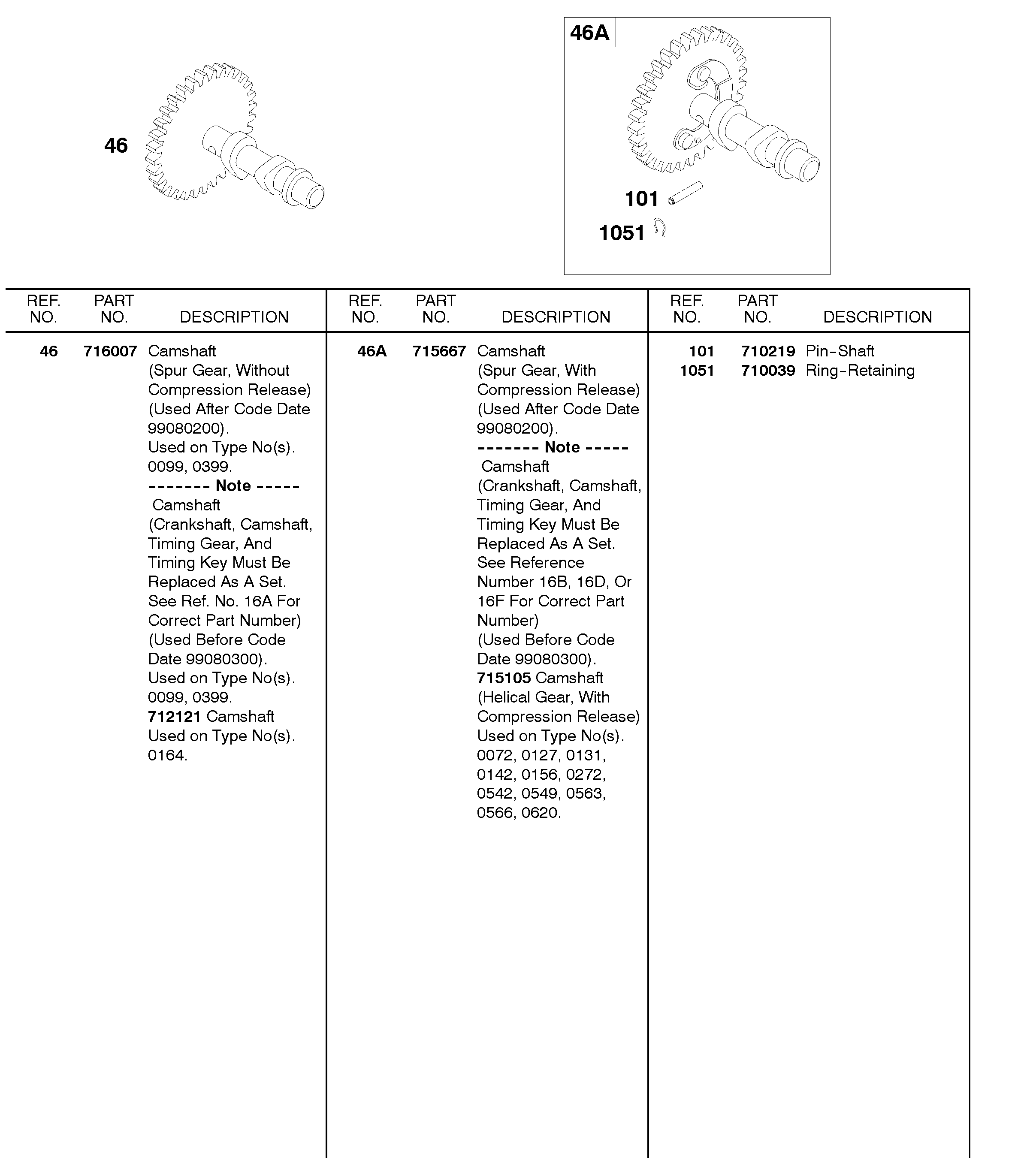 46

46A

101

1051

| REF. NO. | PART NO. | DESCRIPTION |
|---|---|---|
| 46 | 716007 | Camshaft (Spur Gear, Without Compression Release) (Used After Code Date 99080200). Used on Type No(s). 0099, 0399. ------- Note ----- Camshaft (Crankshaft, Camshaft, Timing Gear, And Timing Key Must Be Replaced As A Set. See Ref. No. 16A For Correct Part Number) (Used Before Code Date 99080300). Used on Type No(s). 0099, 0399. 712121 Camshaft Used on Type No(s). 0164. |

| REF. NO. | PART NO. | DESCRIPTION |
|---|---|---|
| 46A | 715667 | Camshaft (Spur Gear, With Compression Release) (Used After Code Date 99080200). ------- Note ----- Camshaft (Crankshaft, Camshaft, Timing Gear, And Timing Key Must Be Replaced As A Set. See Reference Number 16B, 16D, Or 16F For Correct Part Number) (Used Before Code Date 99080300). 715105 Camshaft (Helical Gear, With Compression Release) Used on Type No(s). 0072, 0127, 0131, 0142, 0156, 0272, 0542, 0549, 0563, 0566, 0620. |

| REF. NO. | PART NO. | DESCRIPTION |
|---|---|---|
| 101 | 710219 | Pin-Shaft |
| 1051 | 710039 | Ring-Retaining |