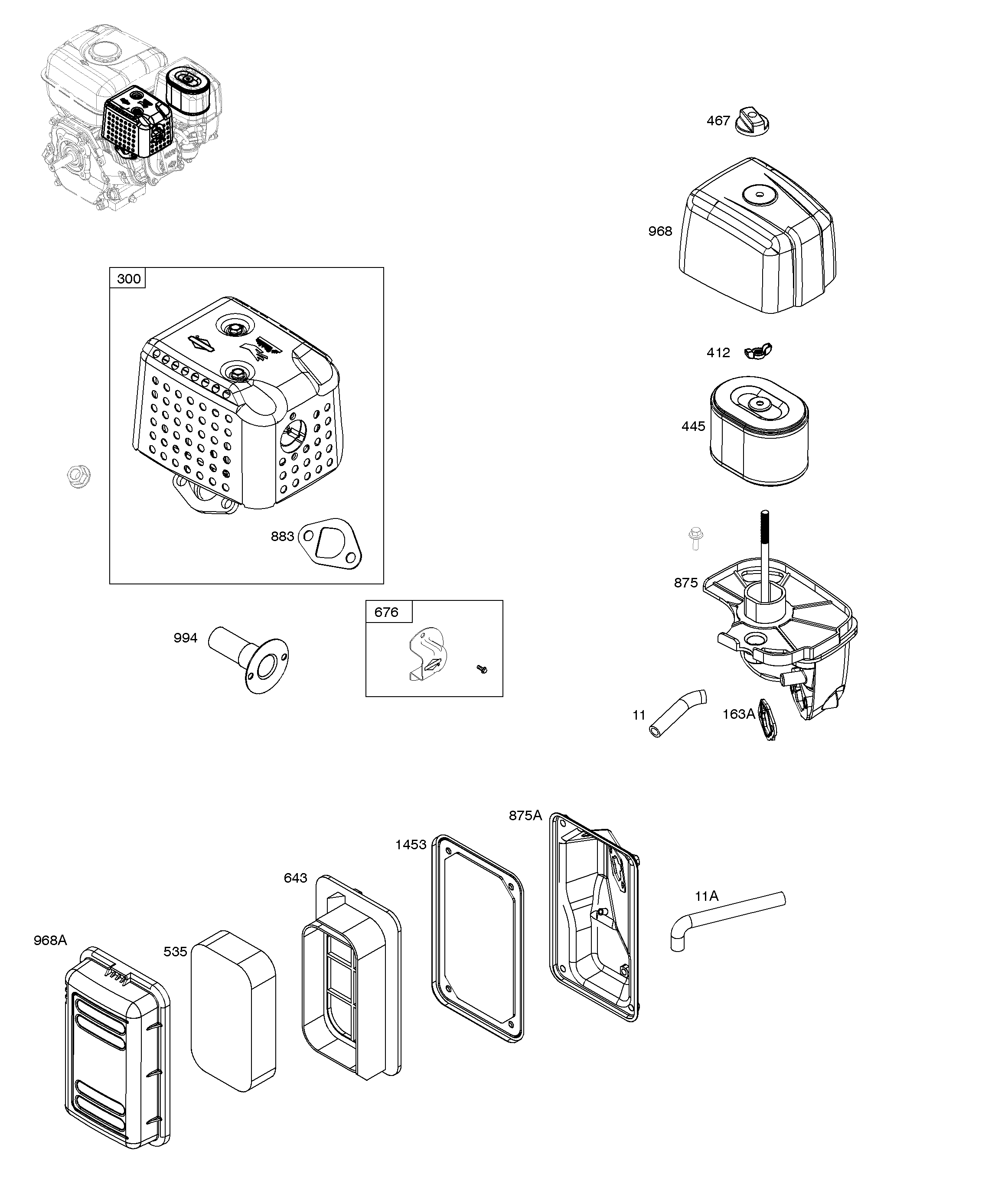 467

968

300

412

445

883

875

676

994

11

163A

875A

1453

643

11A

968A

535