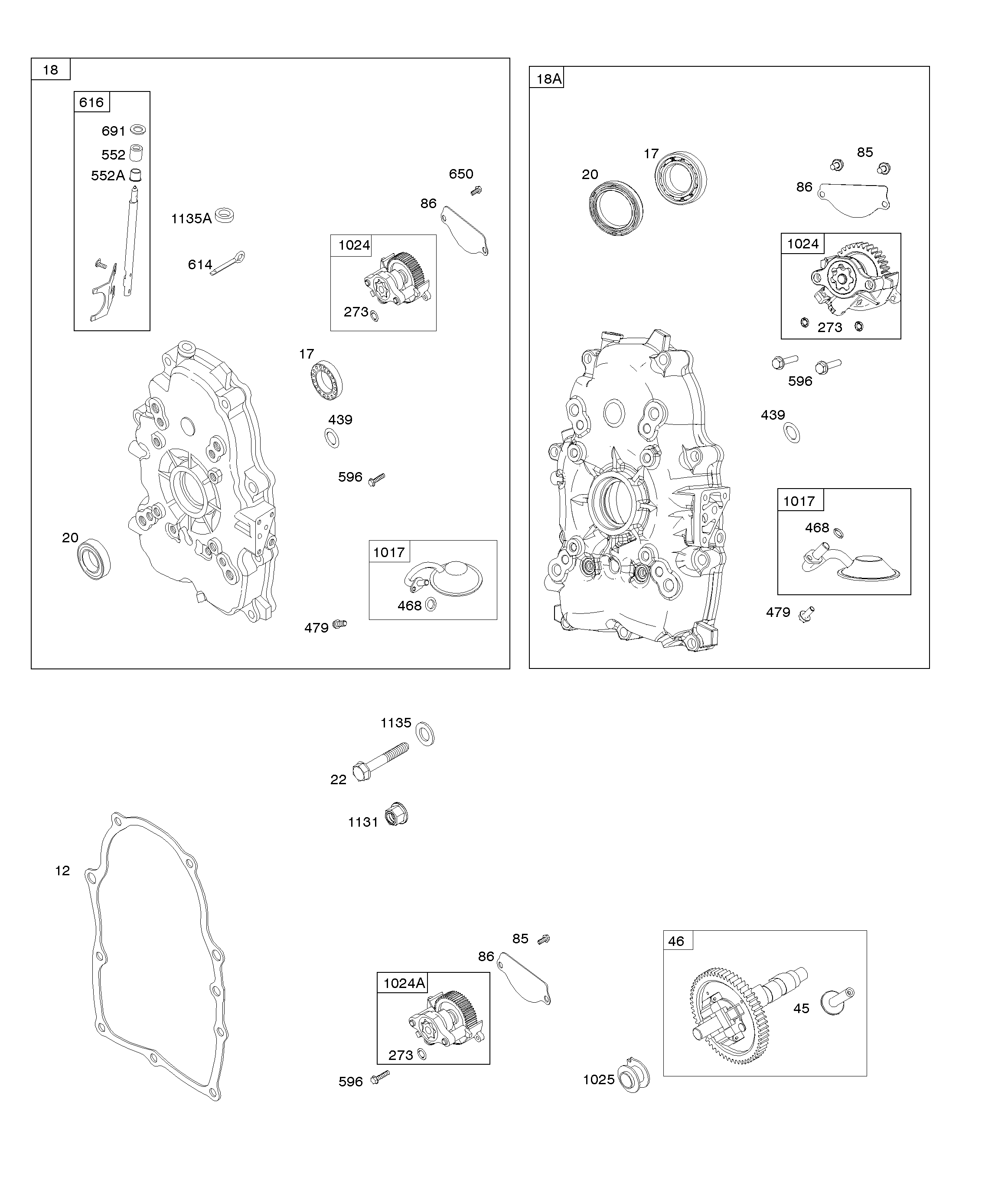 18

616

691

552

552A

1135A

614

650

86

1024

273

17

439

596

20

1017

468

479

18A

20

17

85

86

1024

273

596

439

1017

468

479

1135

22

1131

12

85

86

1024A

273

596

46

45

1025