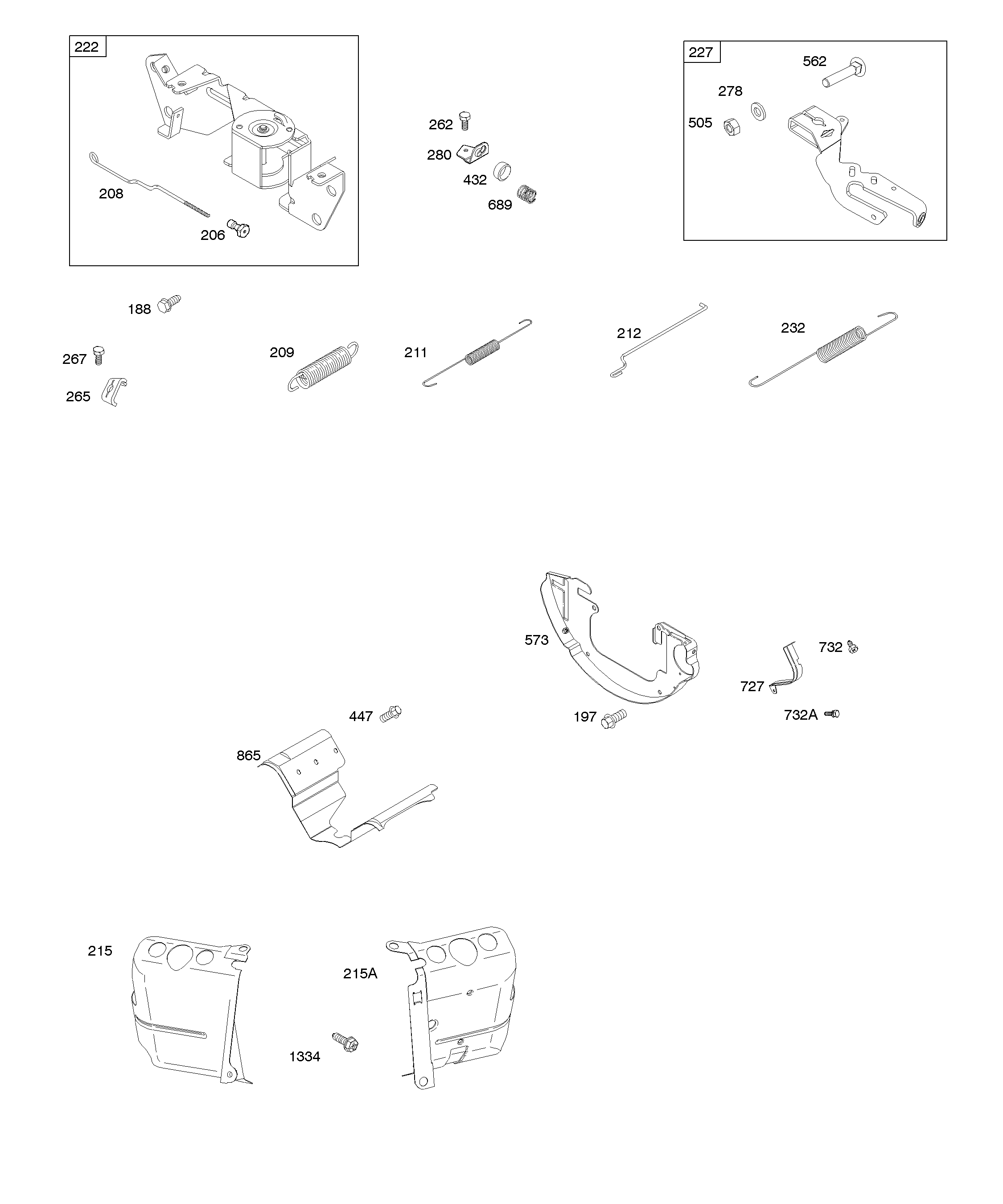 222

208

206

262

280

432

689

227

562

278

505

188

267

265

209

211

212

232

573

732

727

732A

197

447

865

215

215A

1334