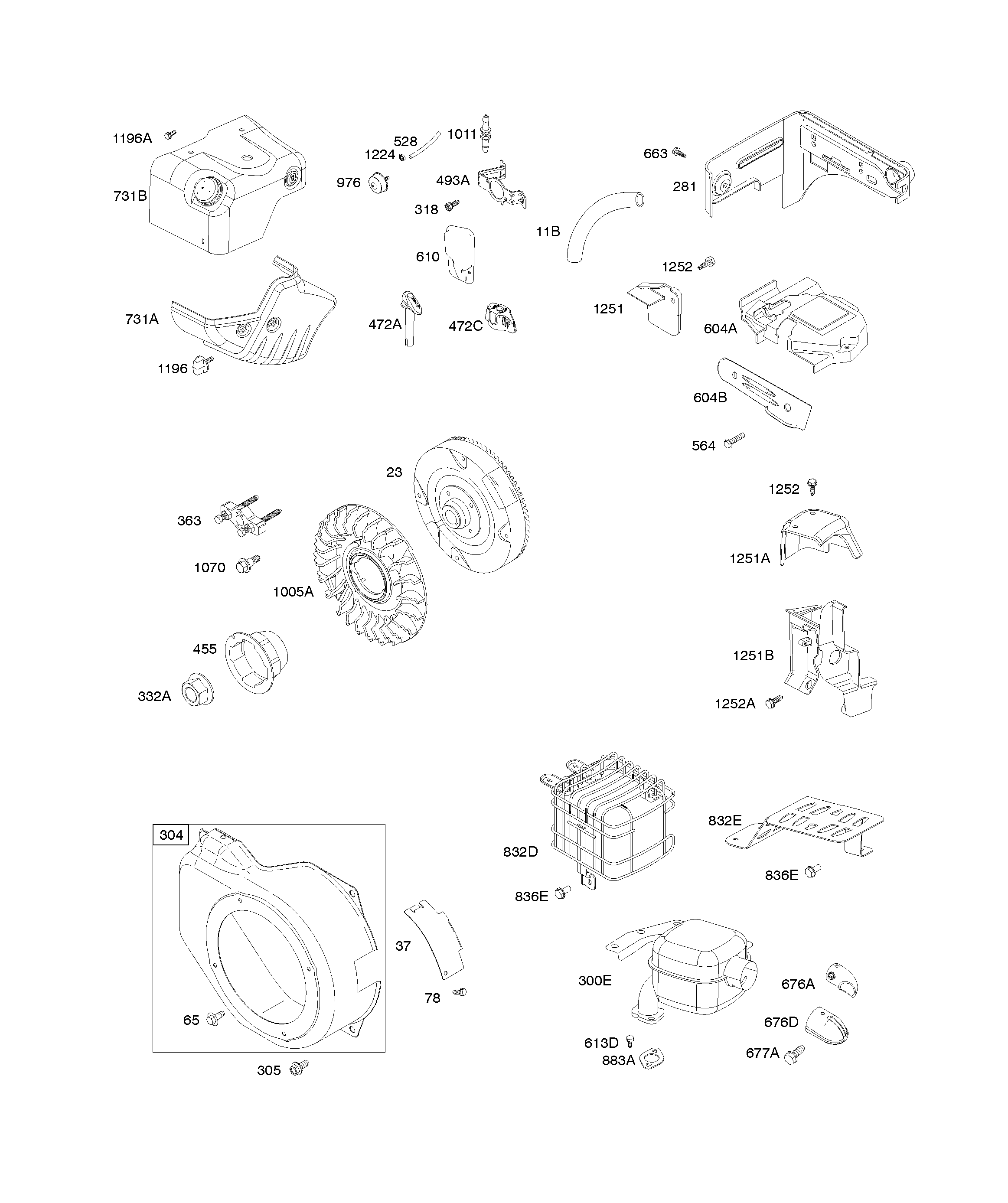 1196A
731B
731A
1196
528
1011
1224
976
493A
318
610
472A
472C
663
281
11B
1252
1251
604A
604B
564
23
363
1070
1005A
455
332A
1252
1251A
1251B
1252A
304
65
305
37
78
832D
836E
832E
836E
300E
613D
883A
676A
676D
677A