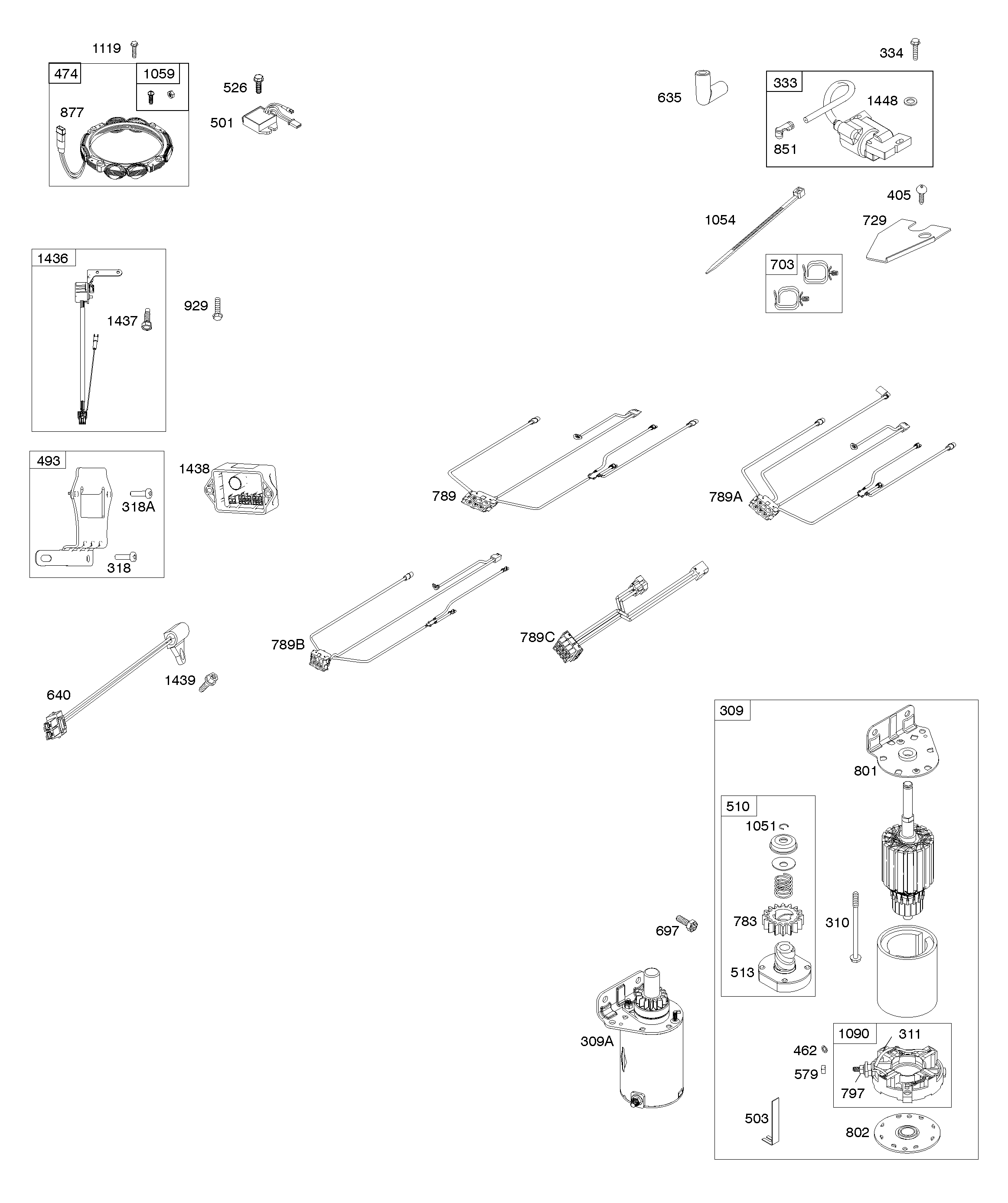 1119
474
1059
877
526
501
635
334
333
1448
851
1054
405
729
703
1436
1437
929
493
318A
318
1438
789
789A
789B
789C
640
1439
309
801
510
1051
783
513
310
697
309A
1090
311
462
579
797
503
802