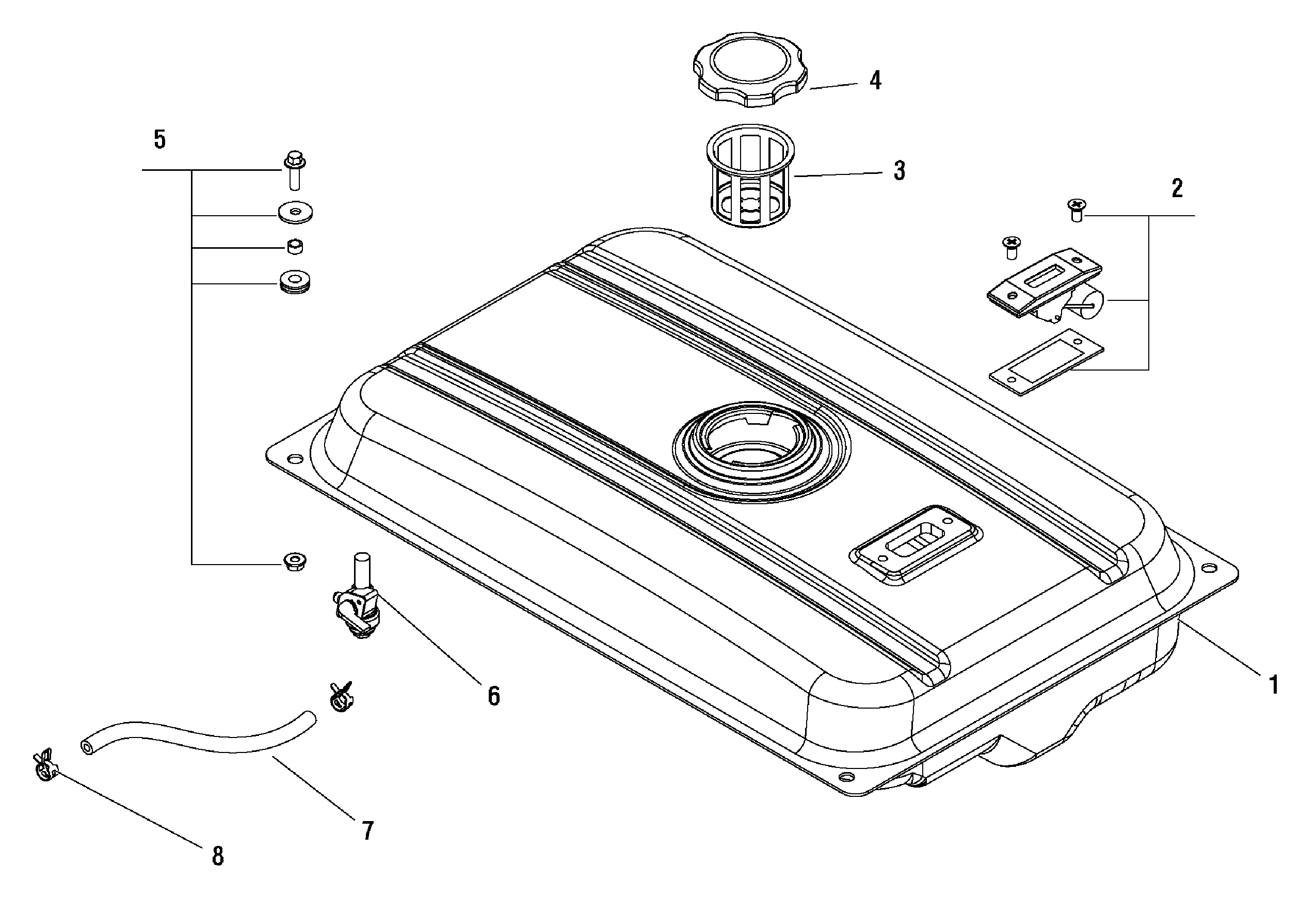 4
5
3
2
6
1
7
8