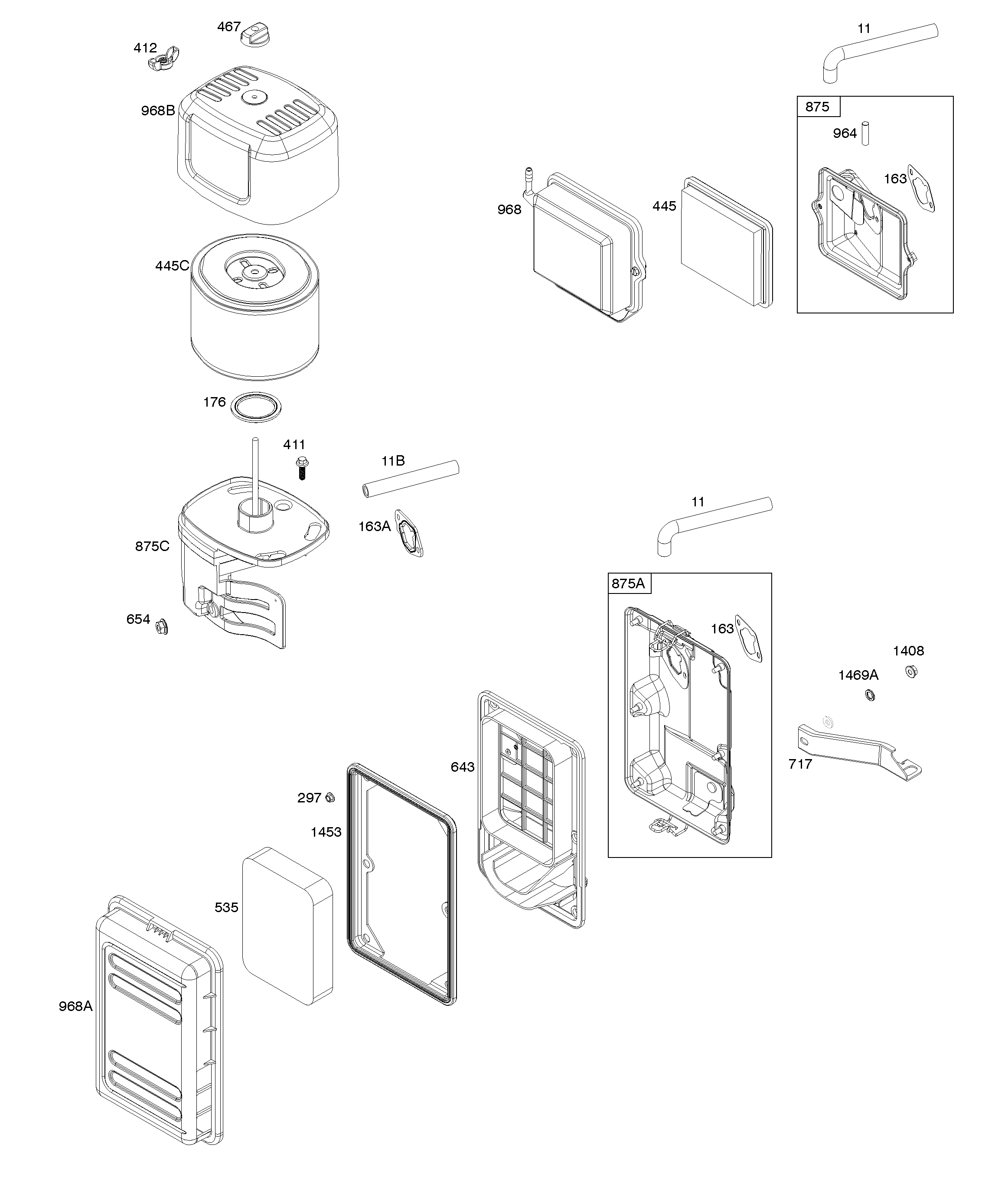 467
412
968B
445C
176
411
11B
163A
875C
654
11
875
964
163
968
445
11
875A
163
1408
1469A
717
643
297
1453
535
968A