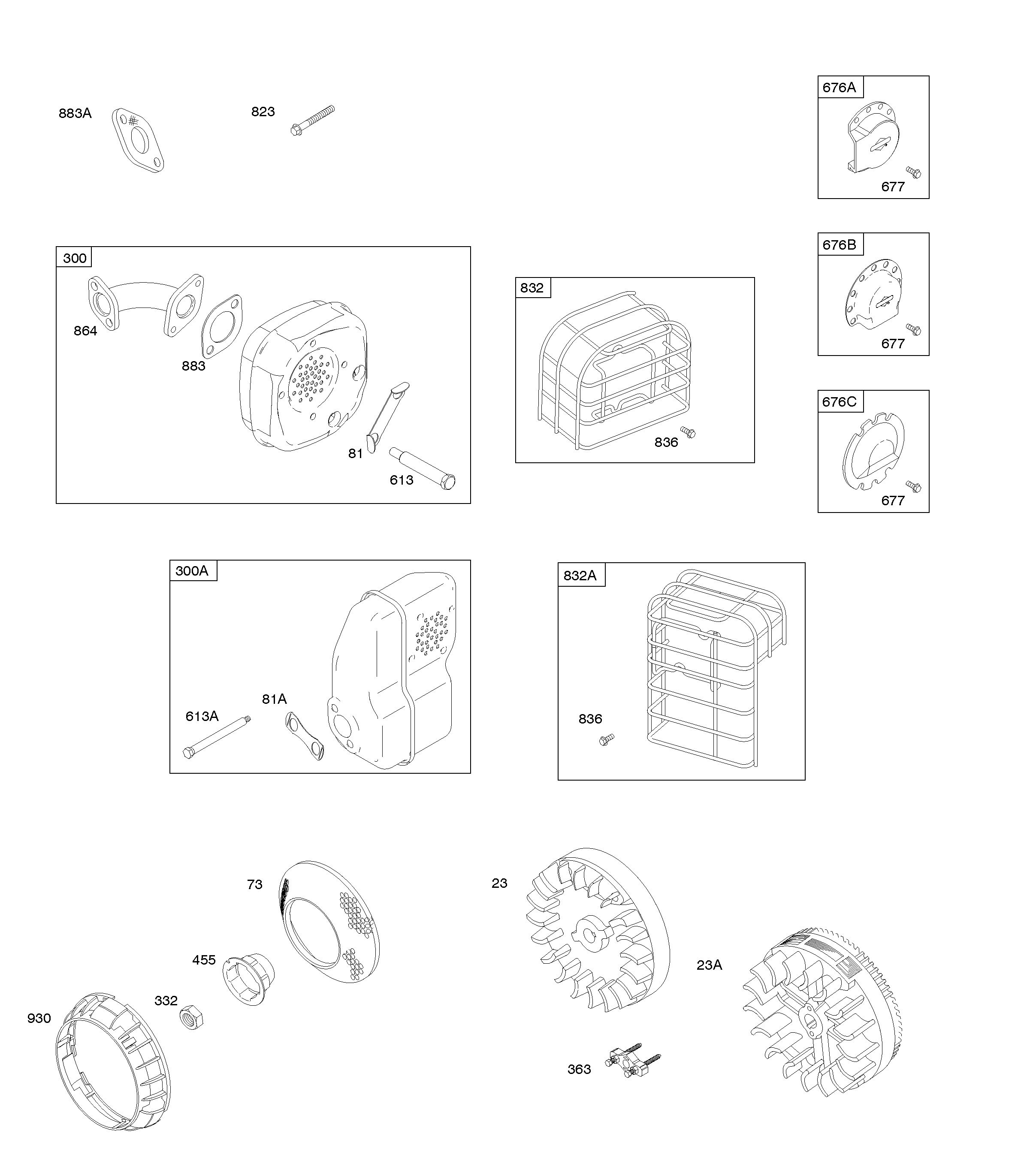 883A
823

676A
677

300
864
883
81
613

832
836

676B
677

676C
677

300A
613A
81A

832A
836

73
455
332
930

23
23A
363