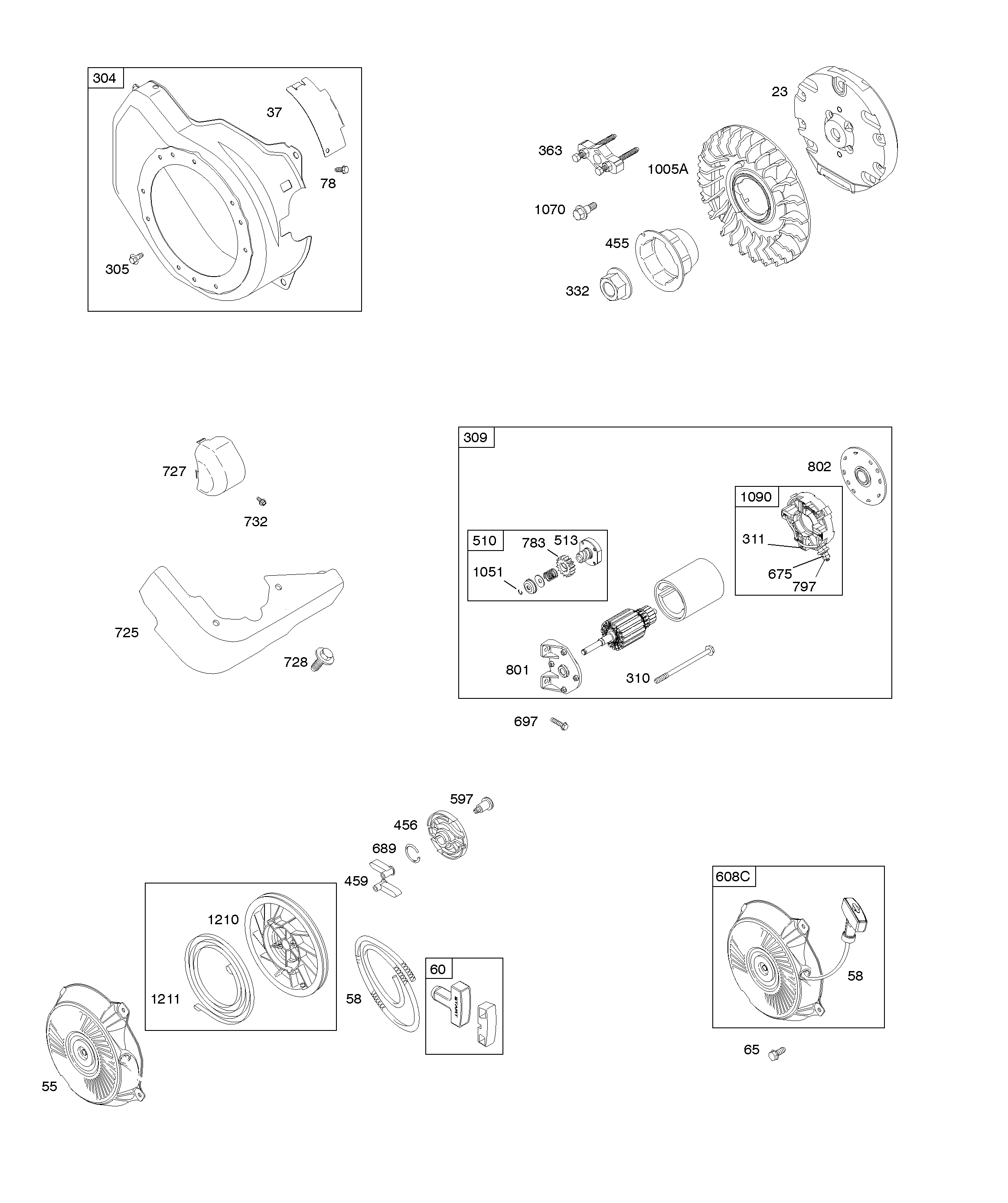 304
37
78
305

23
363
1005A
1070
455
332

727
732
725
728

309
802
1090
311
675
797
510
783
513
1051
801
310
697

597
456
689
459
1210
1211
58
60
START
55

608C
58
65