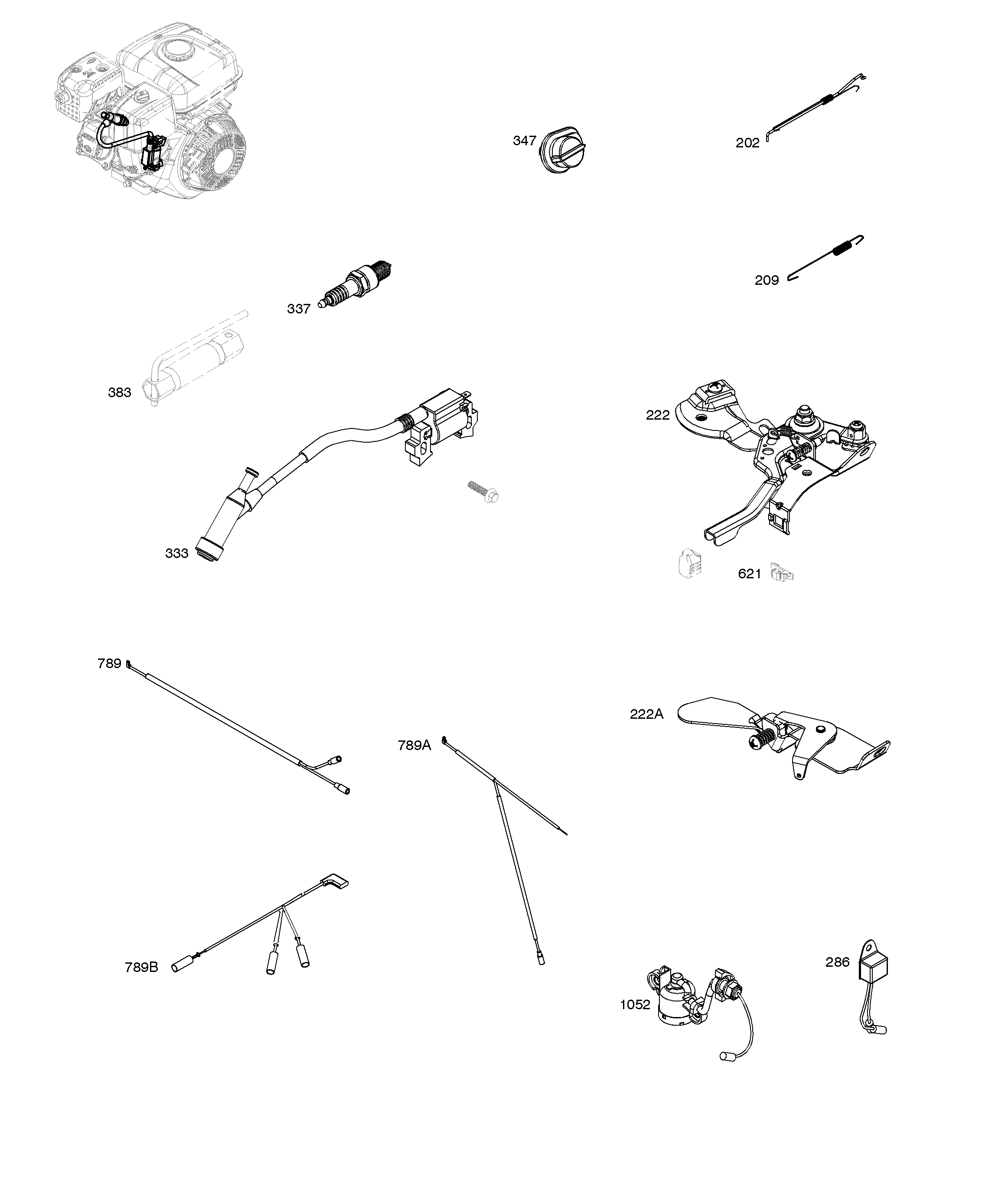 347
202
209
337
383
222
333
621
789
222A
789A
789B
286
1052