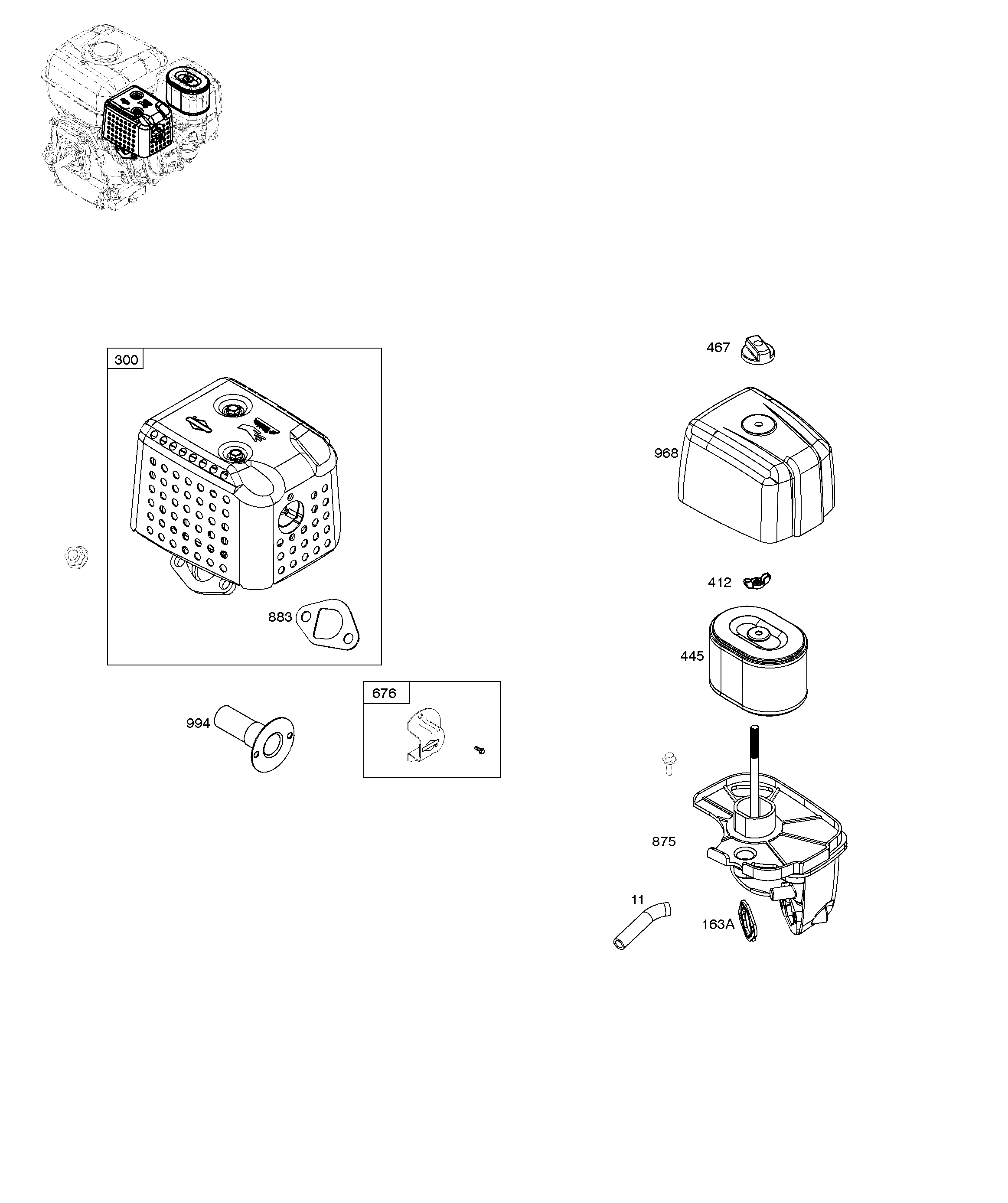 300

883

994

676

467

968

412

445

875

11

163A