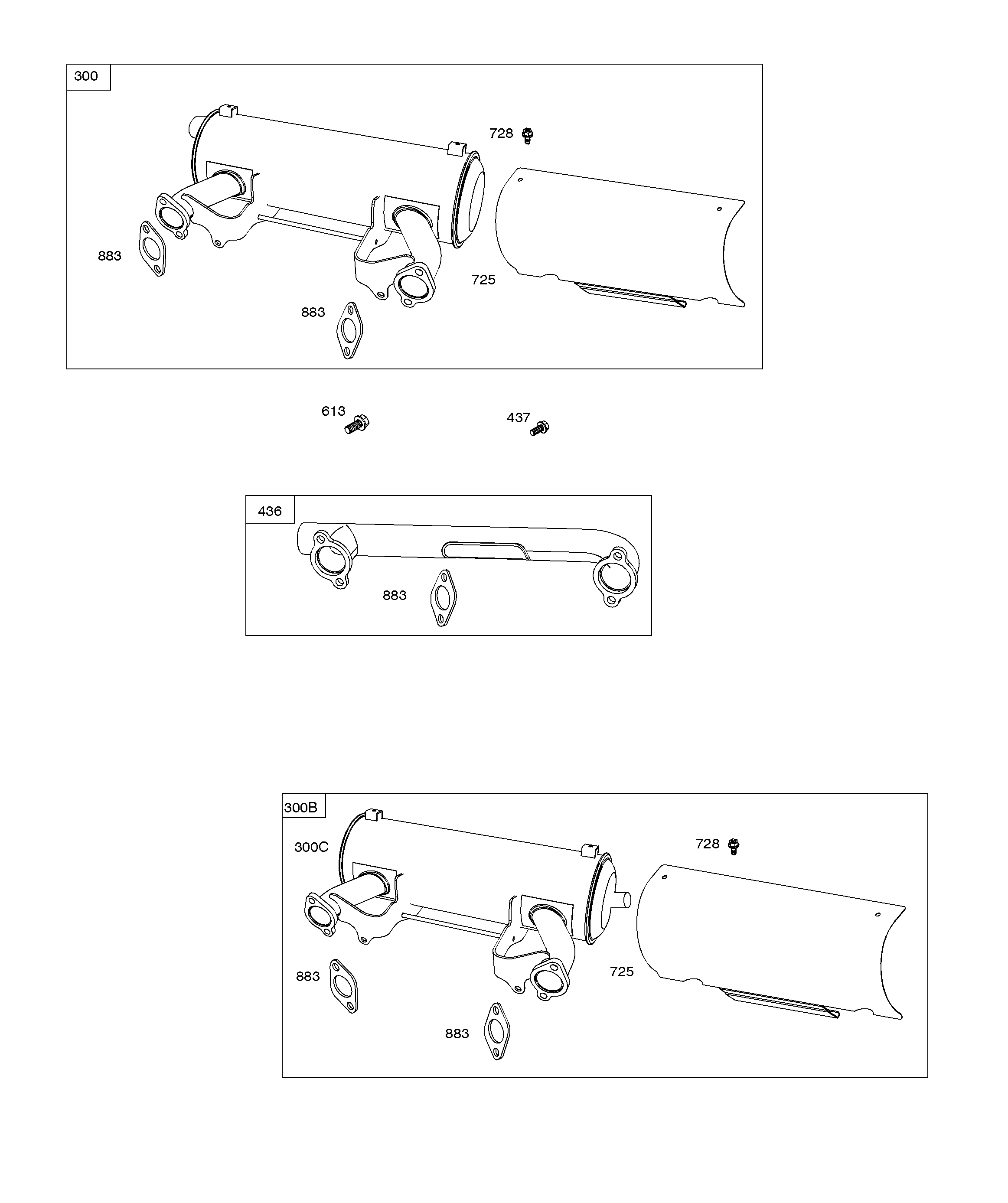 300

728

883

725

883

613

437

436

883

300B

300C

728

883

725

883