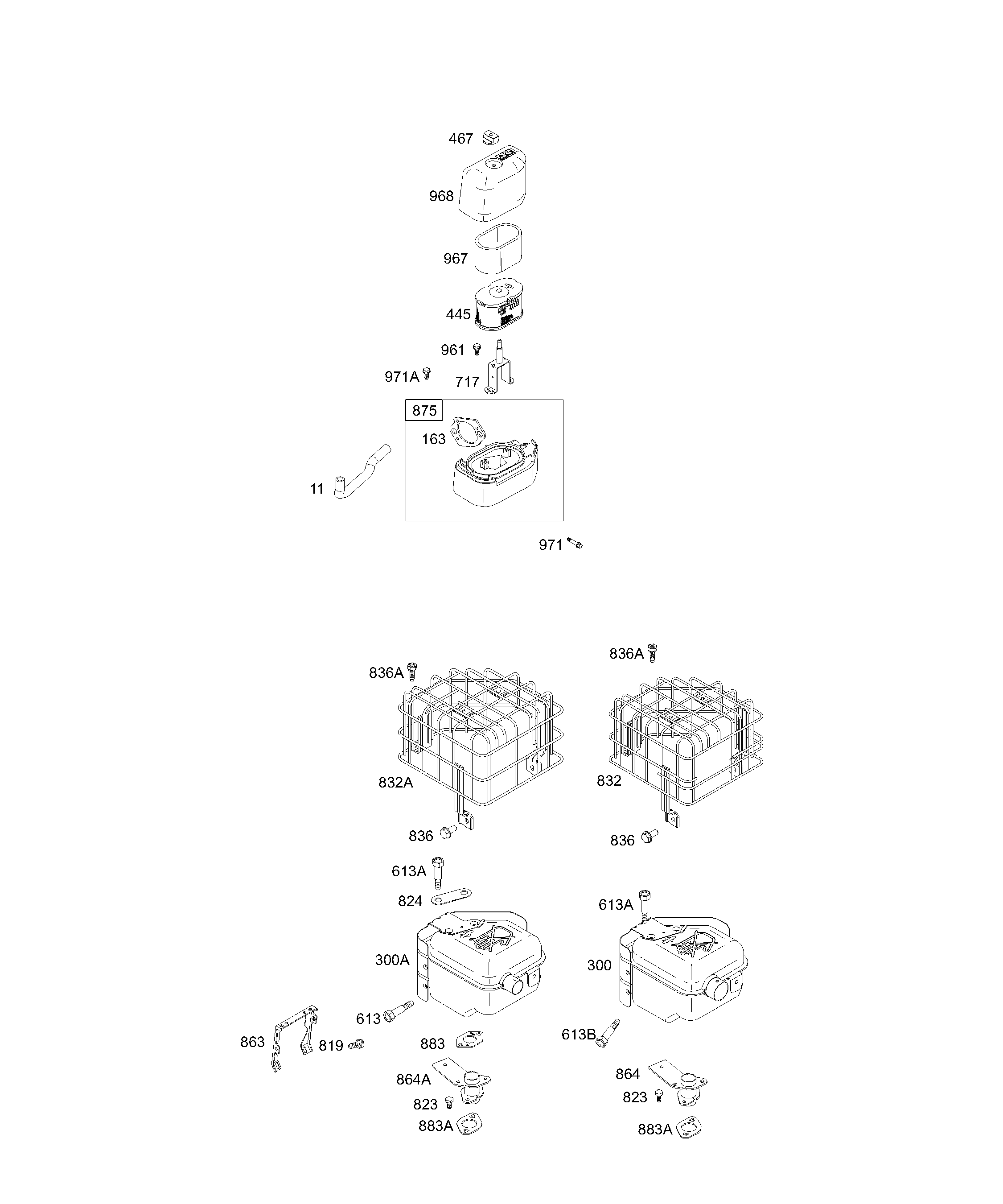 467
968
967
445
961
971A
717
875
163
11
971
836A
836A
832A
832
836
836
613A
824
613A
300A
300
613
863
819
883
613B
864A
864
823
823
883A
883A