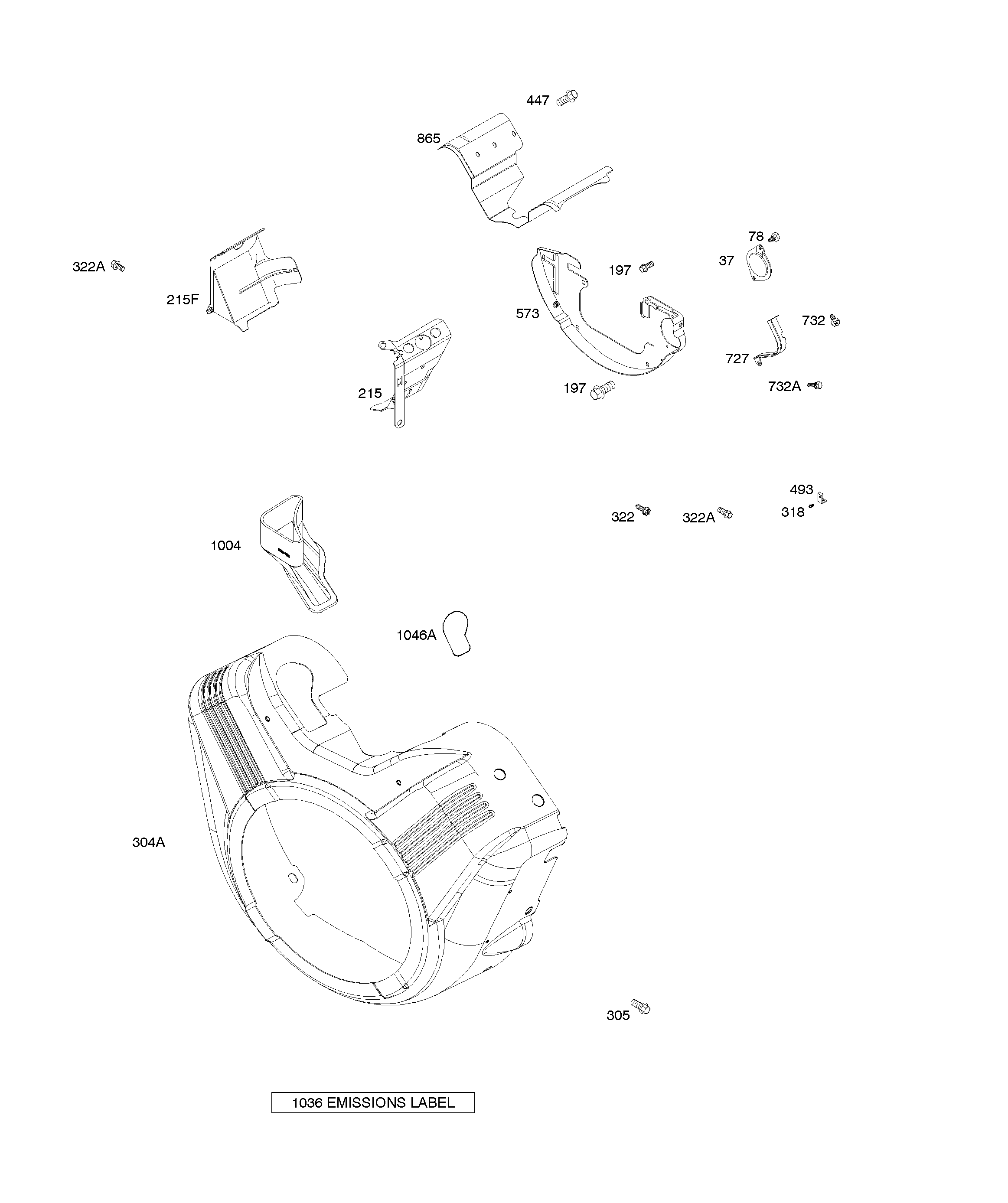 447

865

78

322A

37

197

215F

573

732

727

215

197

732A

493

322

322A

318

1004

1046A

304A

305

1036 EMISSIONS LABEL