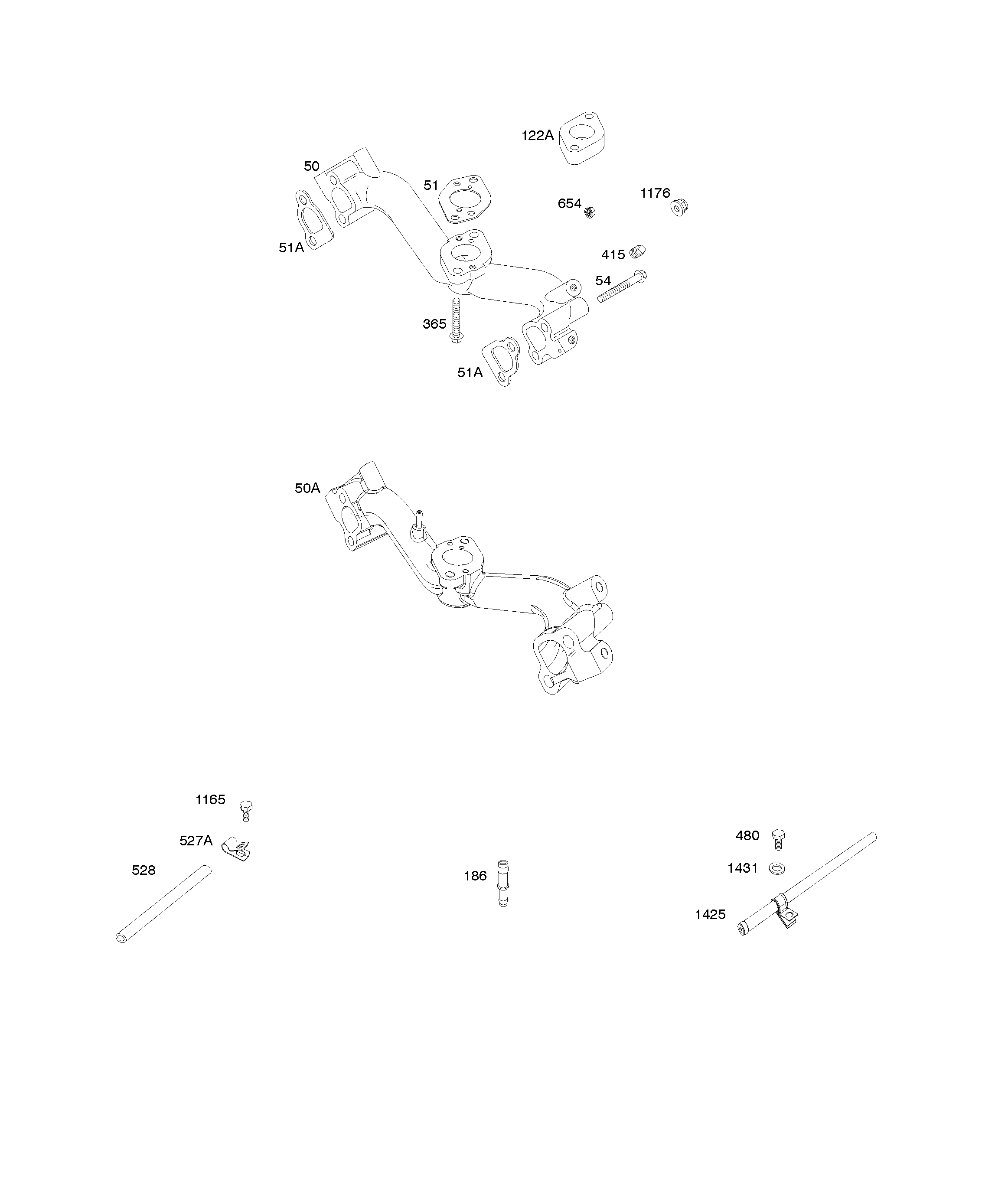 122A
50
51
654
1176
51A
415
54
365
51A
50A
1165
527A
528
186
480
1431
1425