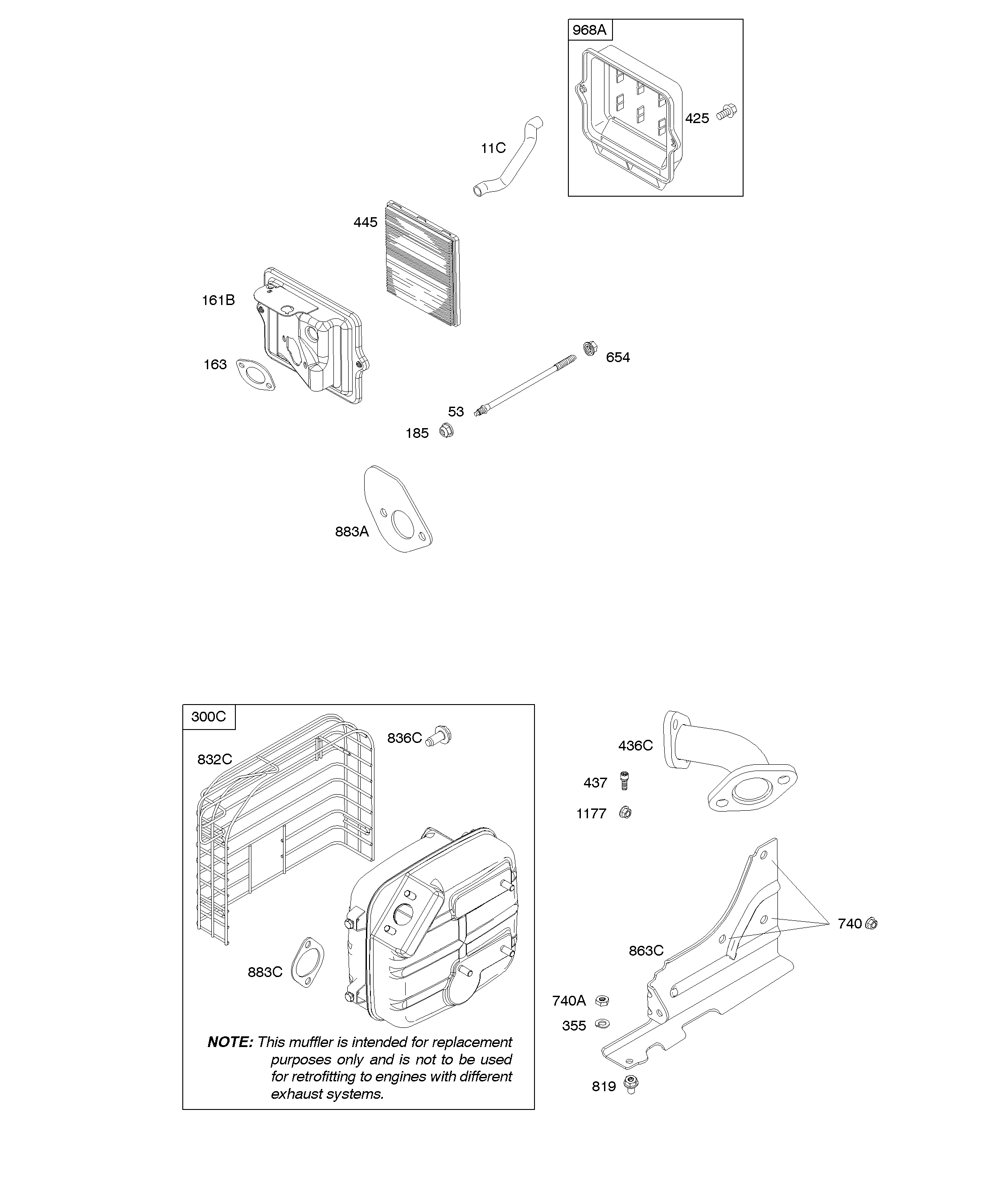 968A

425

11C

445

161B

163

654

53

185

883A

300C

836C

832C

883C

NOTE: This muffler is intended for replacement purposes only and is not to be used for retrofitting to engines with different exhaust systems.

436C

437

1177

740

863C

740A

355

819