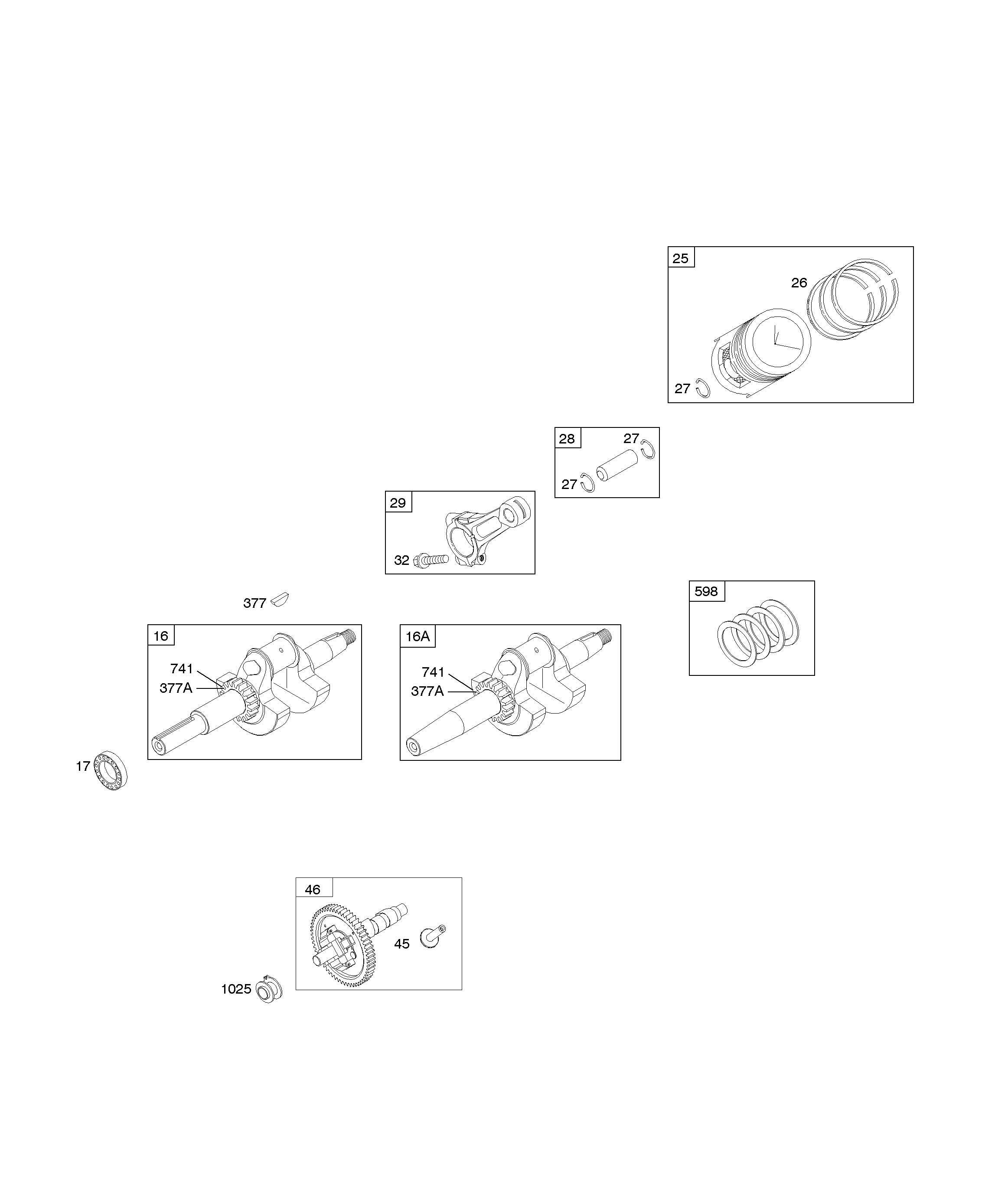 25
26
27

28
27
27

29
32

598

377

16
741
377A

16A
741
377A

17

46
45

1025