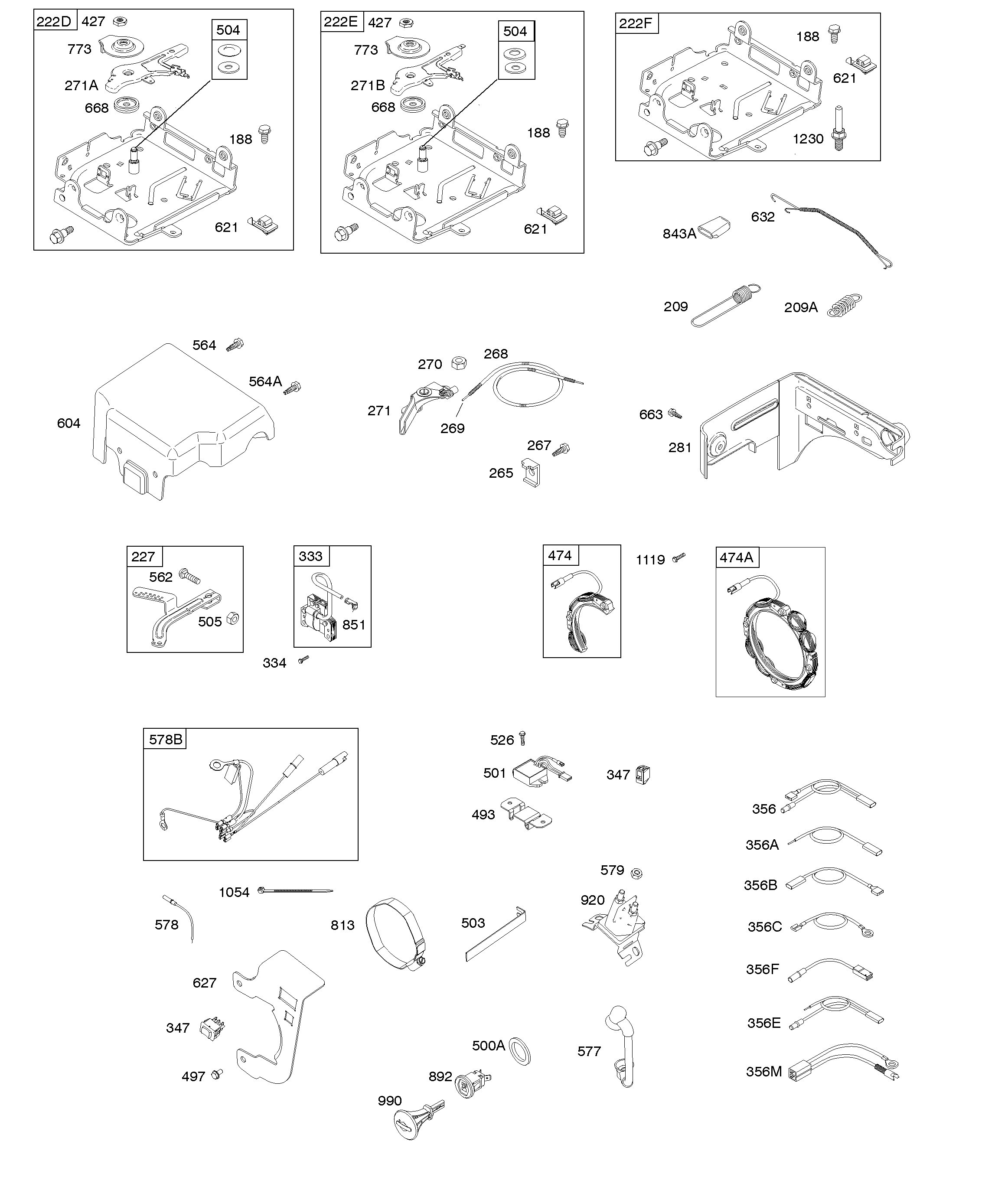 222D 427
504
773
271A
668
188
621

222E 427
504
773
271B
668
188
621

222F
188
621
1230

843A
632
209
209A

564
564A
604

270
268
271
269
267
265

663
281

227
562
505

333
851
334

474
1119
474A

578B

526
501
347
493

356
356A
356B
356C
356F
356E
356M

1054
578
813
503
579
920

627
347
497

500A
892
990
577