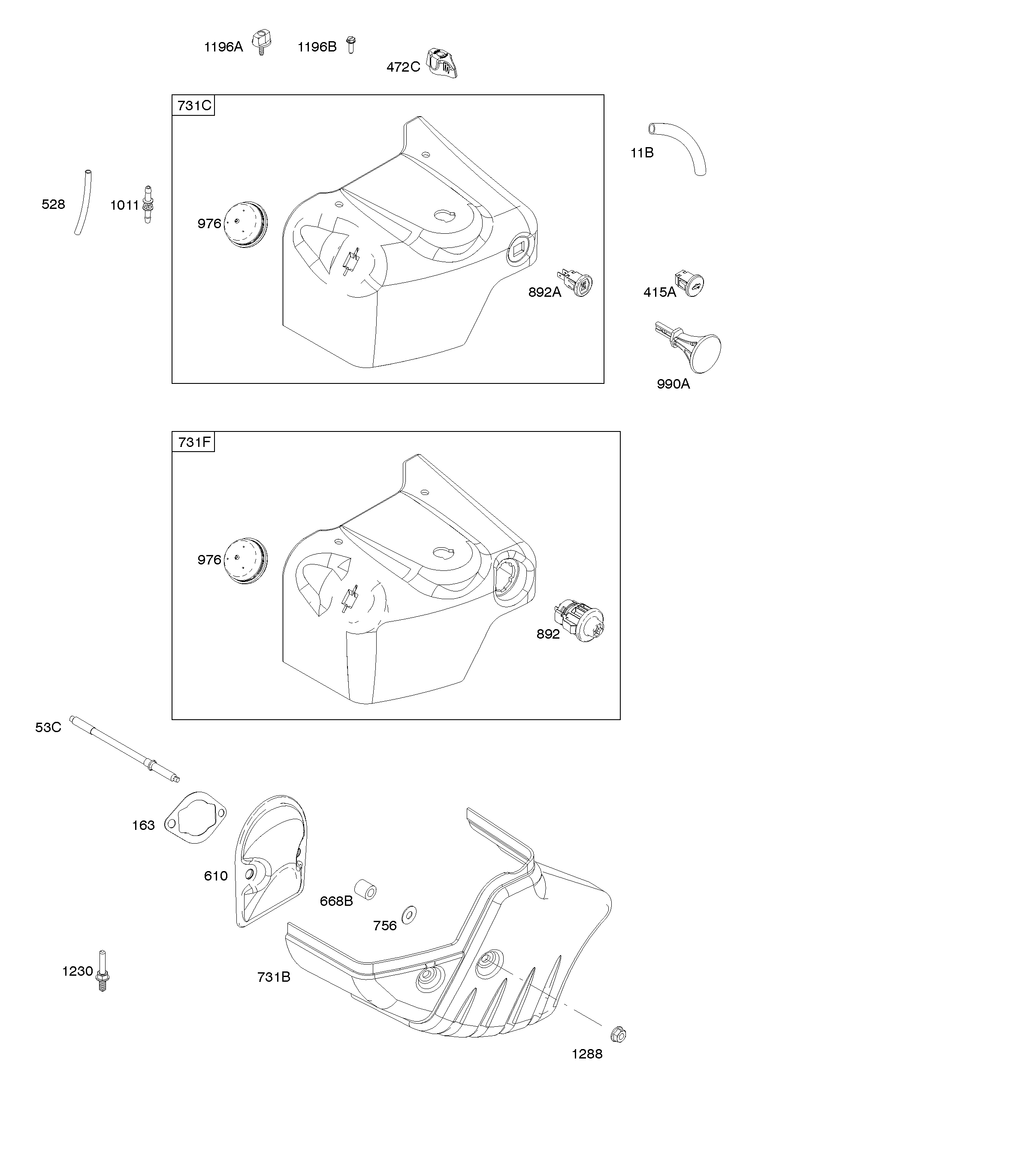 1196A
1196B
472C
731C
11B
528
1011
976
892A
415A
990A
731F
976
892
53C
163
610
668B
756
1230
731B
1288