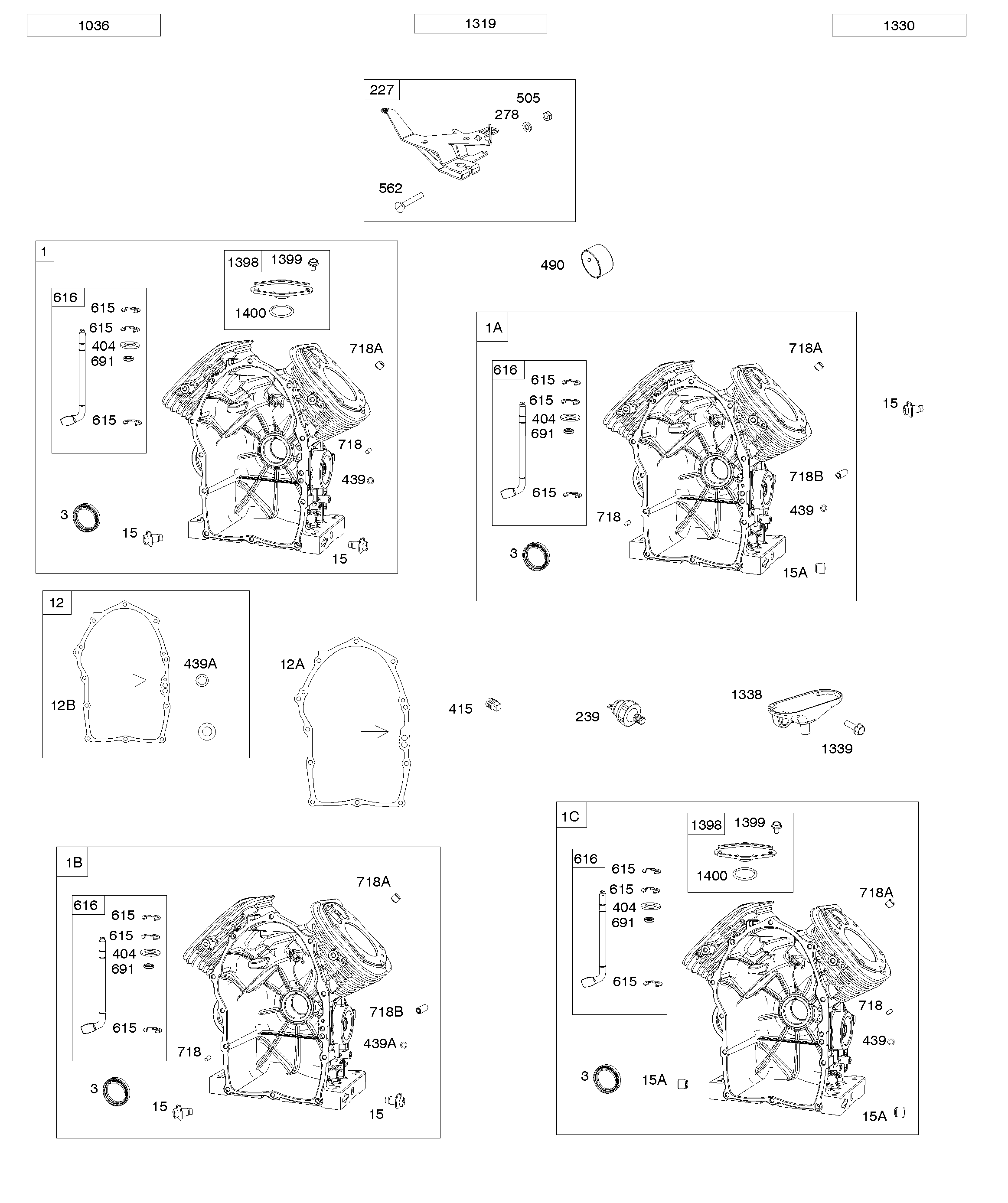 1036

1319

1330

227
505
278
562

1
1398
1399
1400
616
615
615
404
691
615
718A
718
439
3
15
15

490

1A
616
615
615
404
691
615
718A
718B
439
718
3
15A

15

12
439A
12B

12A

415

239

1338
1339

1B
616
615
615
404
691
615
718A
718B
439A
718
3
15
15

1C
1398
1399
1400
616
615
615
404
691
615
718A
718
439
3
15A
15A