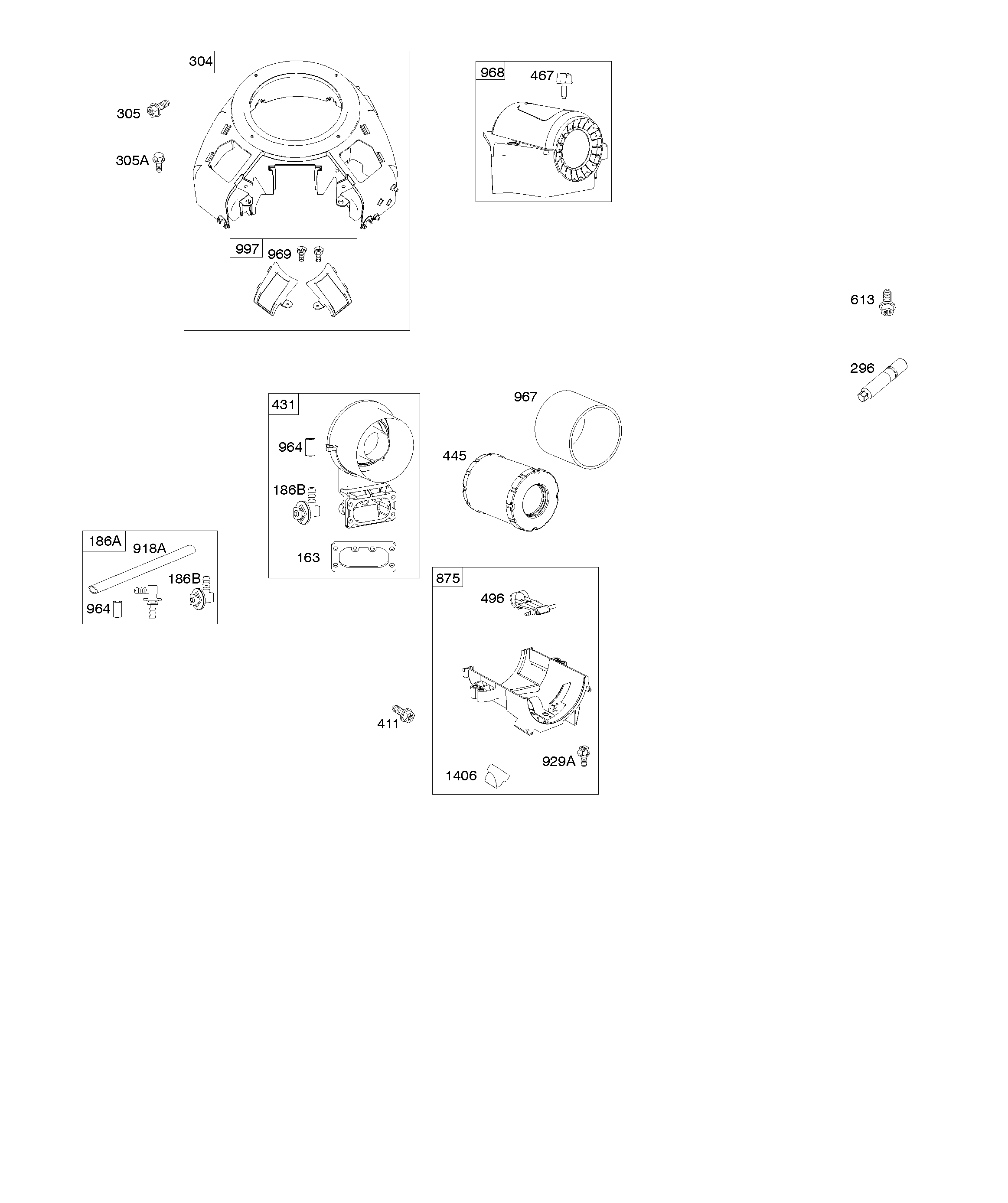 304

305

305A

997

969

968

467

613

296

431

964

186B

163

967

445

186A

918A

186B

964

875

496

411

929A

1406