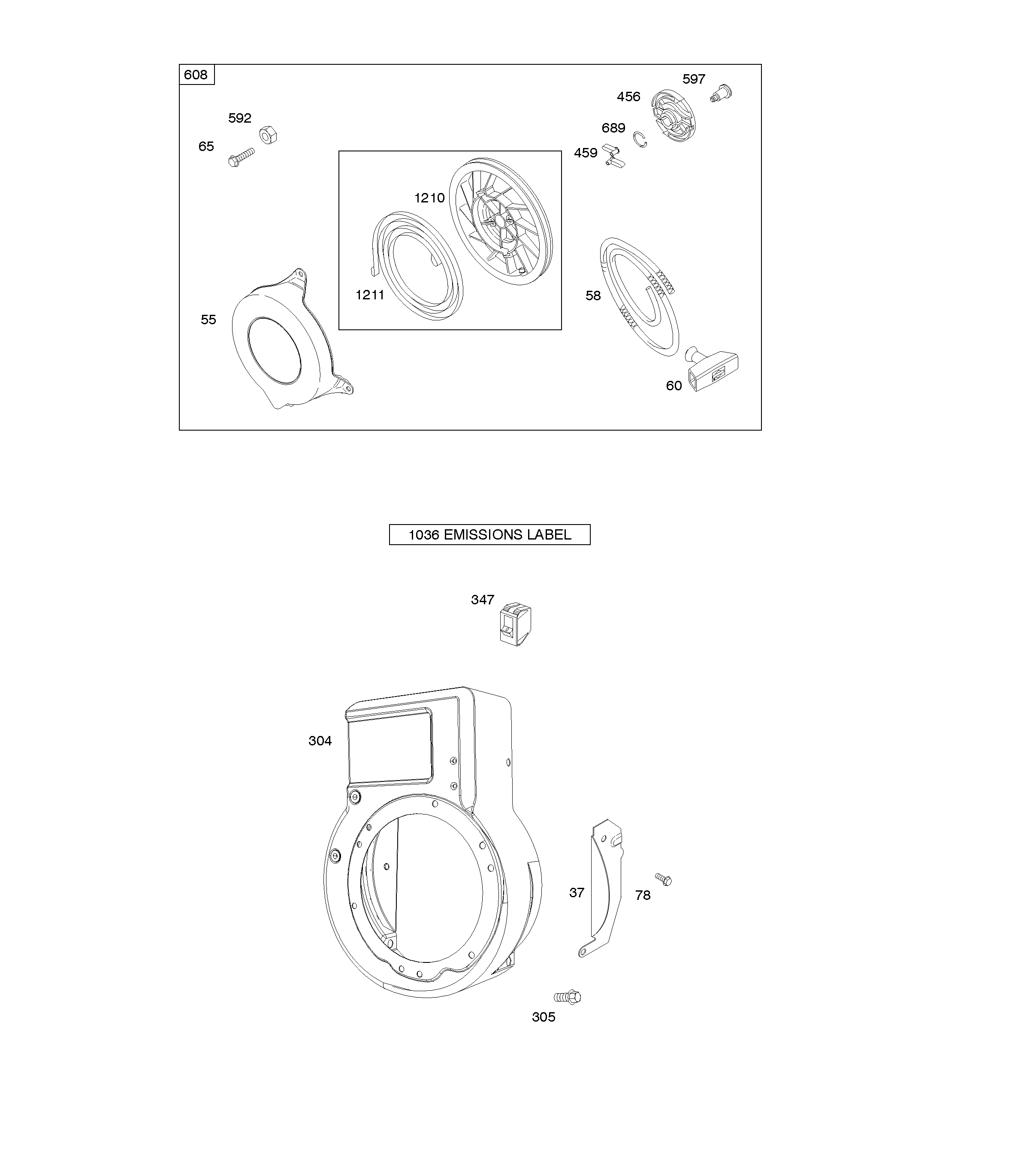 608

597

456

592

689

65

459

1210

1211

58

55

60

1036 EMISSIONS LABEL

347

304

37

78

305